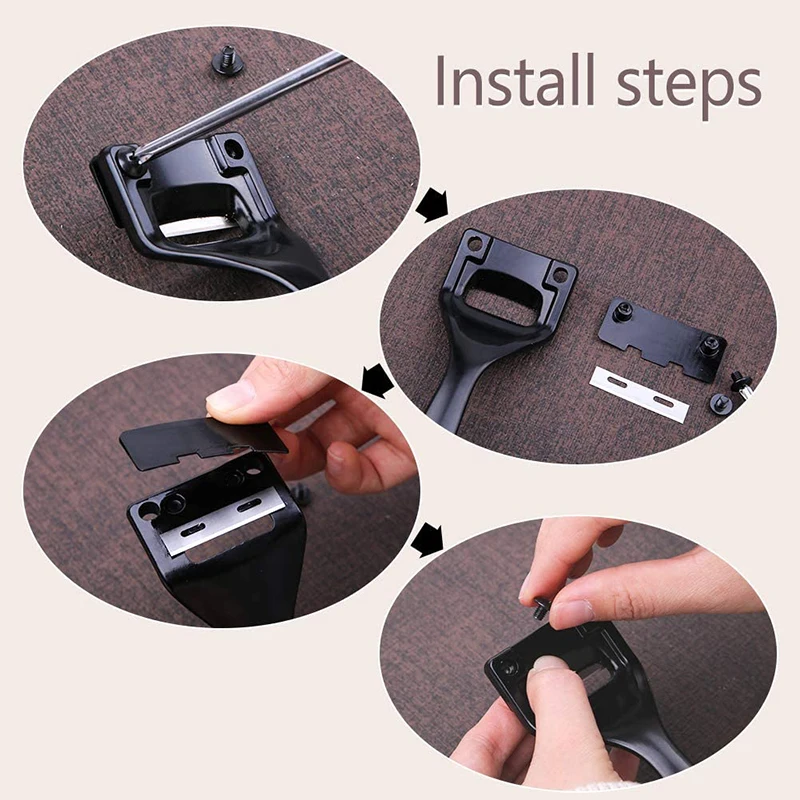 Install steps