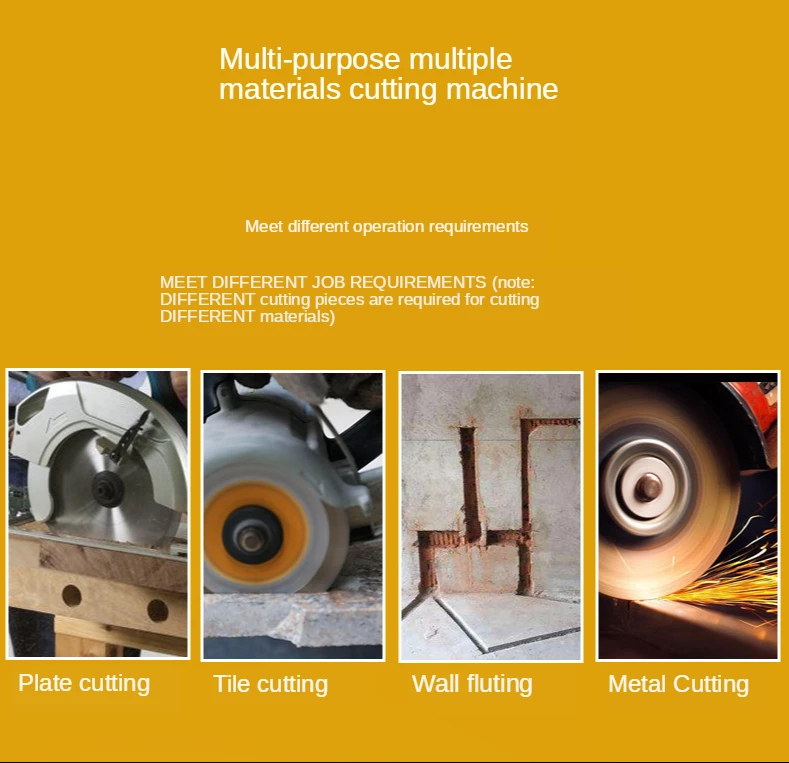 Multi-purpose multiple materials cutting machine

Meet different operation requirements

MEET DIFFERENT JOB REQUIREMENTS (note: DIFFERENT cutting pieces are required for cutting DIFFERENT materials)

Plate cutting

Tile cutting

Wall fluting

Metal Cutting