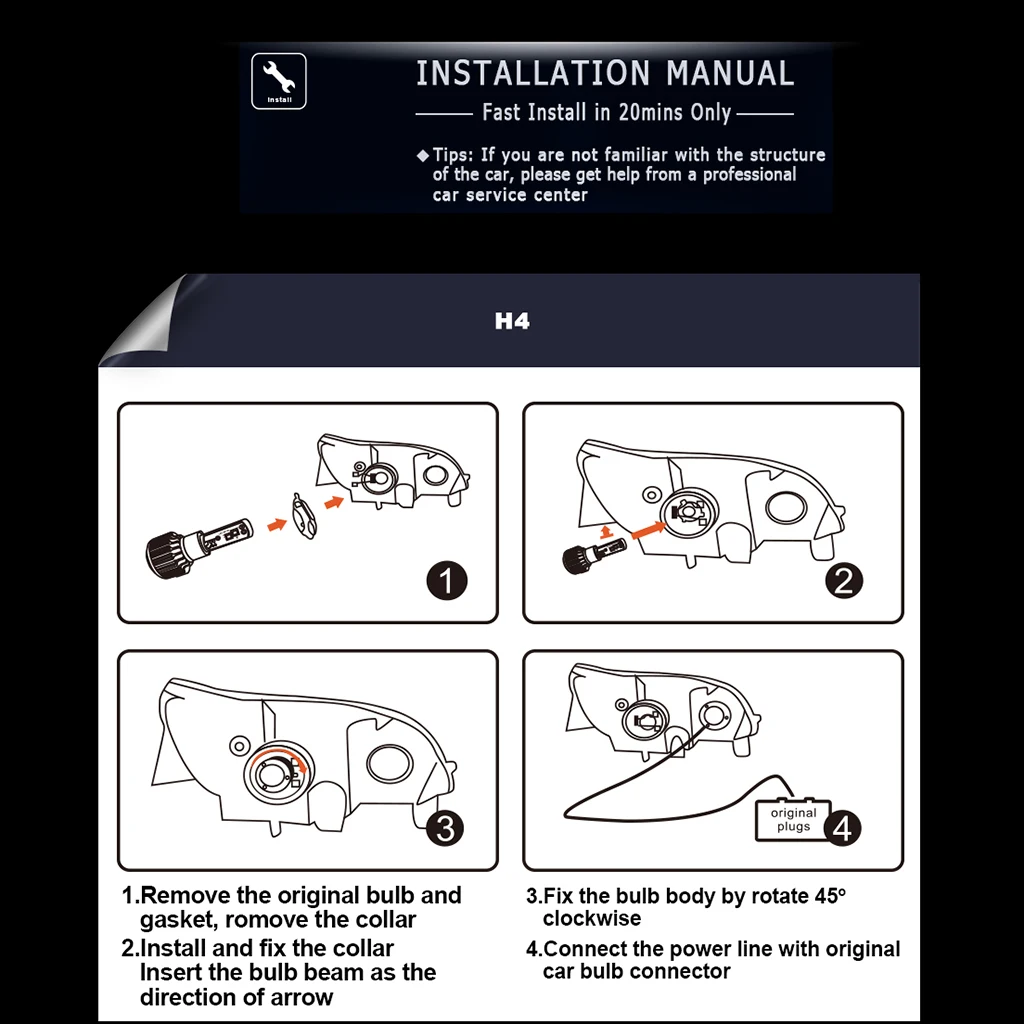 Install

INSTALLATION MANUAL

Fast Install in 20mins Only

◆ Tips: If you are not familiar with the structure of the car, please get help from a professional car service center

H4

1

2

3

original plugs

4

1.Remove the original bulb and gasket, romove the collar

2.Install and fix the collar Insert the bulb beam as the direction of arrow

3.Fix the bulb body by rotate 45° clockwise

4.Connect the power line with original car bulb connector