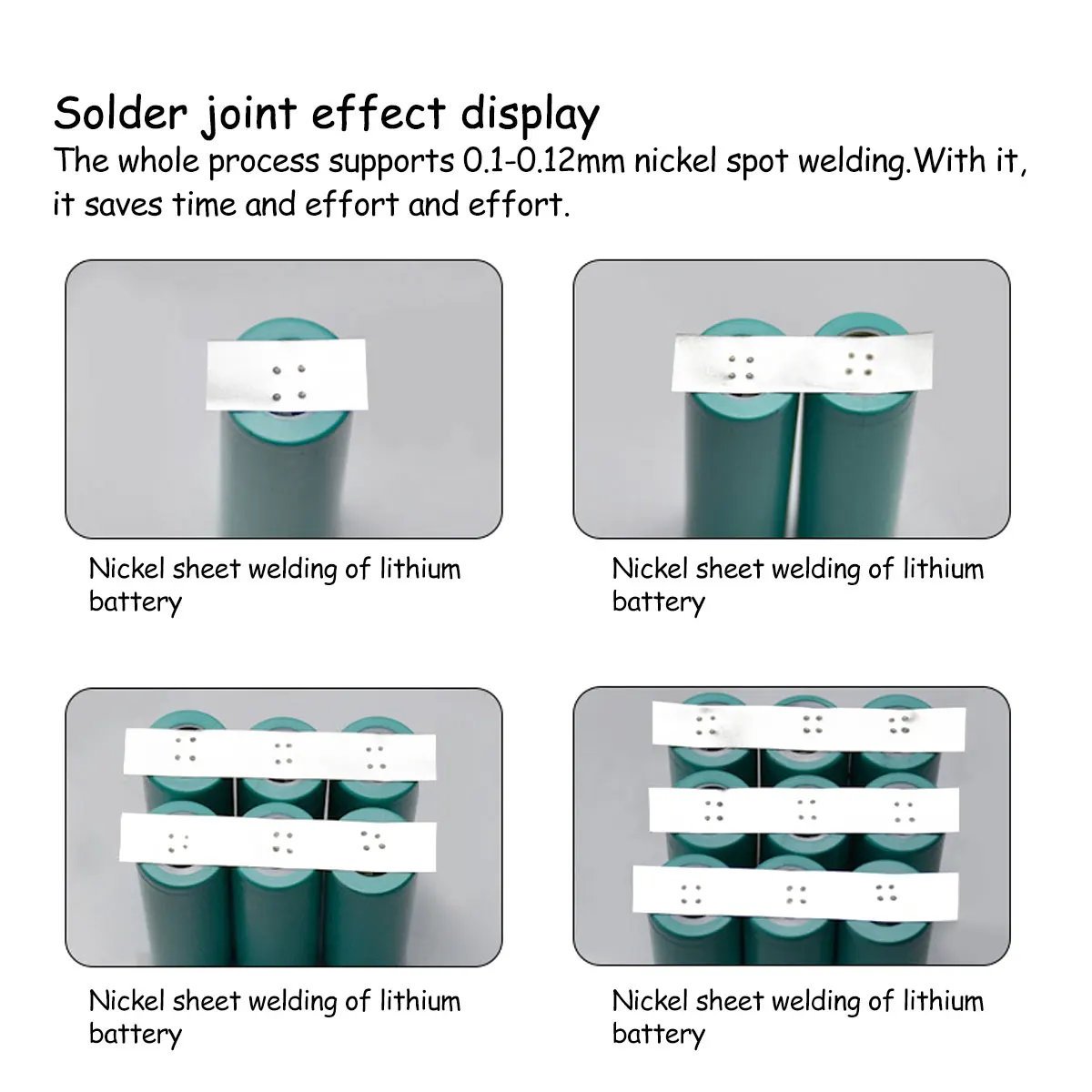 Solder joint effect display
The whole process supports 0.1-0.12mm nickel spot welding.With it, it saves time and effort and effort.

Nickel sheet welding of lithium battery

Nickel sheet welding of lithium battery

Nickel sheet welding of lithium battery

Nickel sheet welding of lithium battery