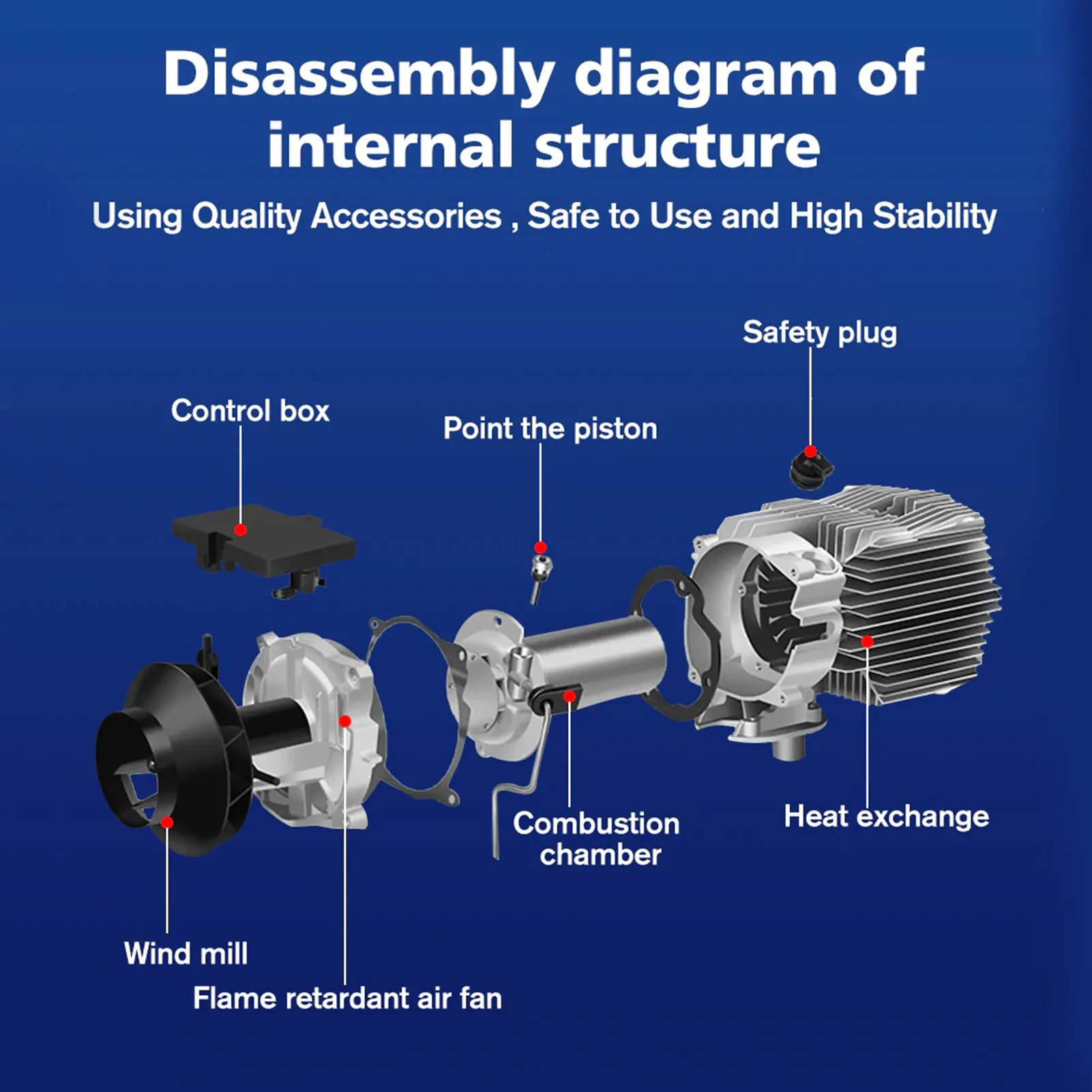 Disassembly diagram of internal structure

Using Quality Accessories , Safe to Use and High Stability

Safety plug

Control box

Point the piston

Combustion chamber

Heat exchange

Wind mill

Flame retardant air fan