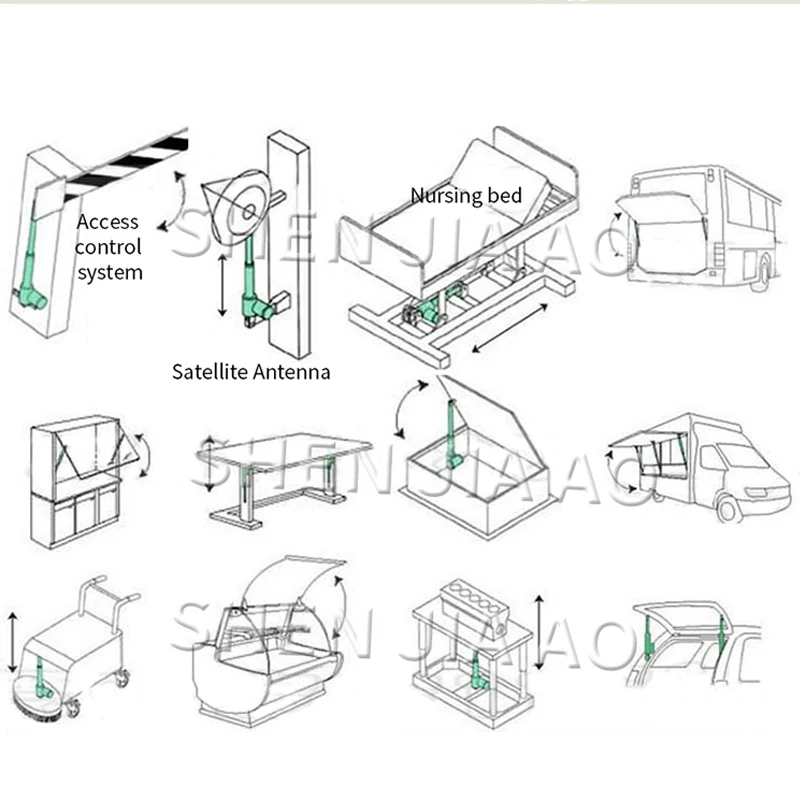 Access control system

Satellite Antenna

Nursing bed

SHENJIAAO

SHENJIAAO

SHENJIAAO