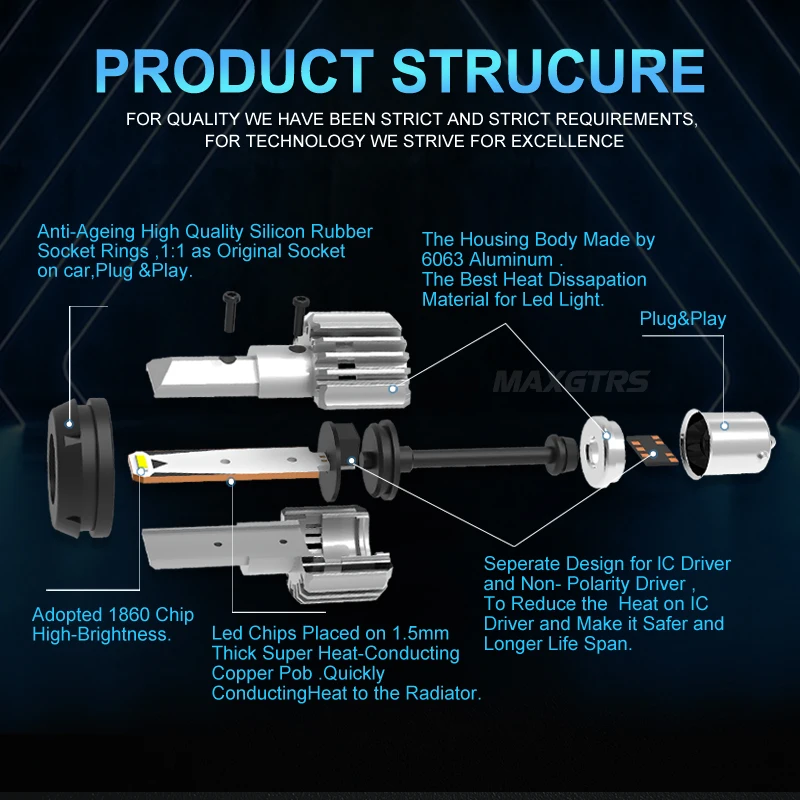 PRODUCT STRUCURE

FOR QUALITY WE HAVE BEEN STRICT AND STRICT REQUIREMENTS, FOR TECHNOLOGY WE STRIVE FOR EXCELLENCE

Anti-Ageing High Quality Silicon Rubber Socket Rings ,1:1 as Original Socket on car,Plug &Play.

The Housing Body Made by 6063 Aluminum . The Best Heat Dissapation Material for Led Light.

Plug&Play

MAXGTRS

Adopted 1860 Chip High-Brightness.

Led Chips Placed on 1.5mm Thick Super Heat-Conducting Copper Pob .Quickly ConductingHeat to the Radiator.

Seperate Design for IC Driver and Non- Polarity Driver , To Reduce the Heat on IC Driver and Make it Safer and Longer Life Span.