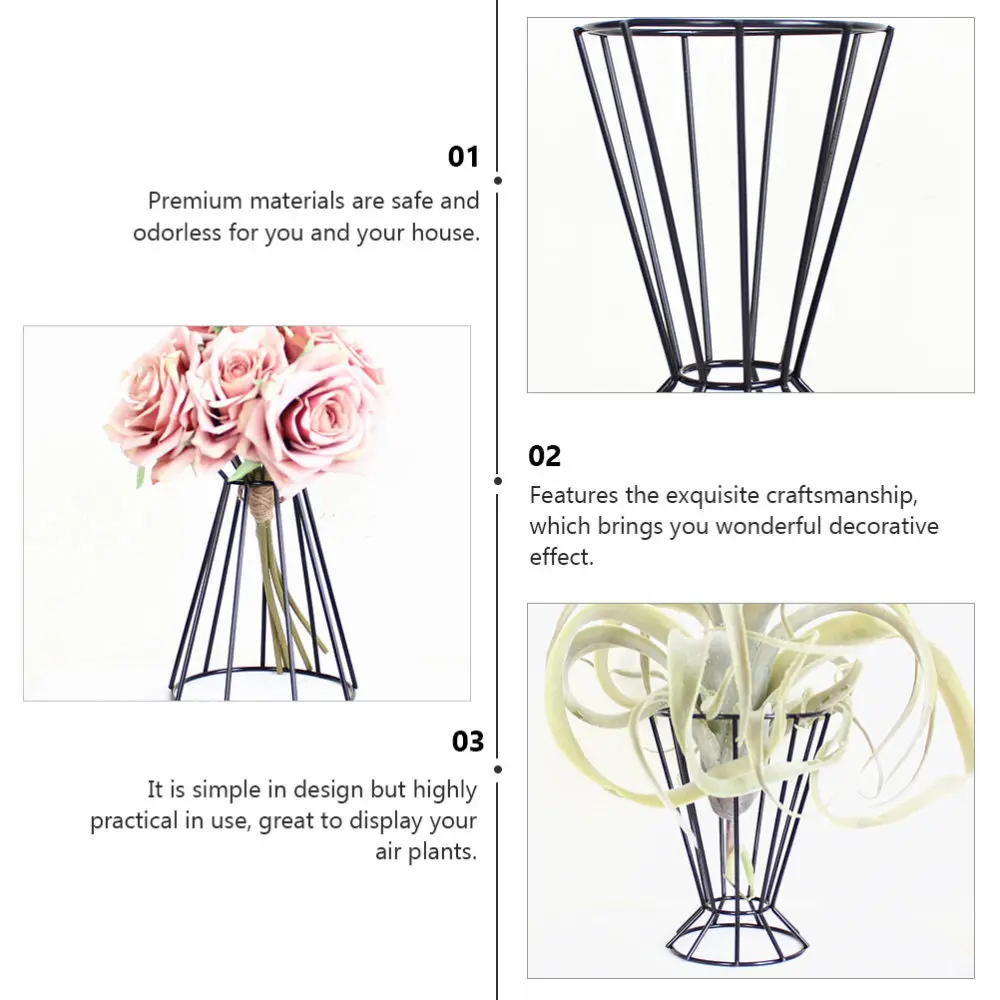 01

Premium materials are safe and odorless for you and your house.

02

Features the exquisite craftsmanship, which brings you wonderful decorative effect.

03

It is simple in design but highly practical in use, great to display your air plants.