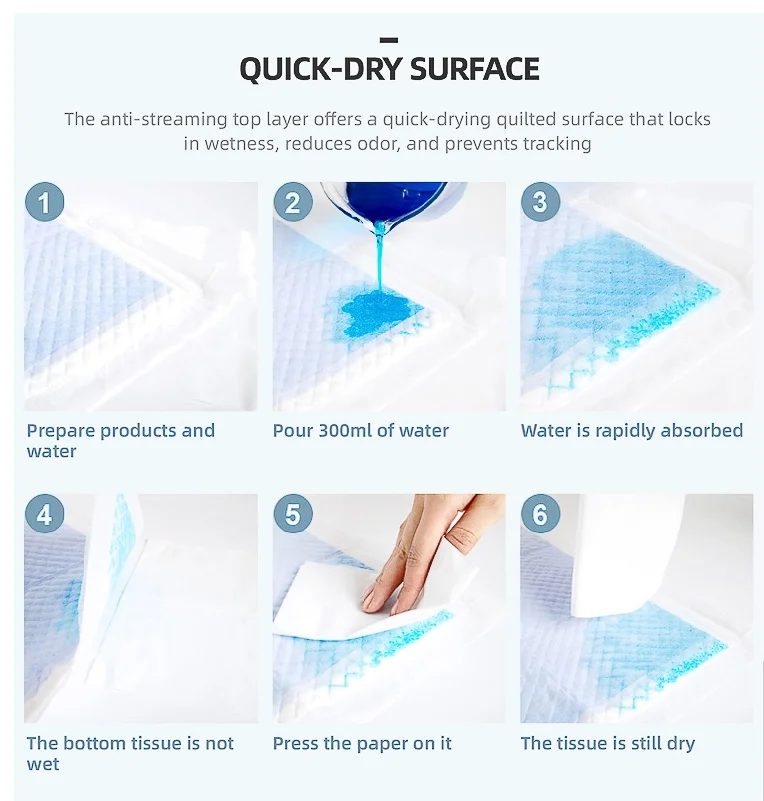 QUICK-DRY SURFACE

The anti-streaming top layer offers a quick-drying quilted surface that locks in wetness, reduces odor, and prevents tracking

1

Prepare products and water

2

Pour 300ml of water

3

Water is rapidly absorbed

4

The bottom tissue is not wet

5

Press the paper on it

6

The tissue is still dry