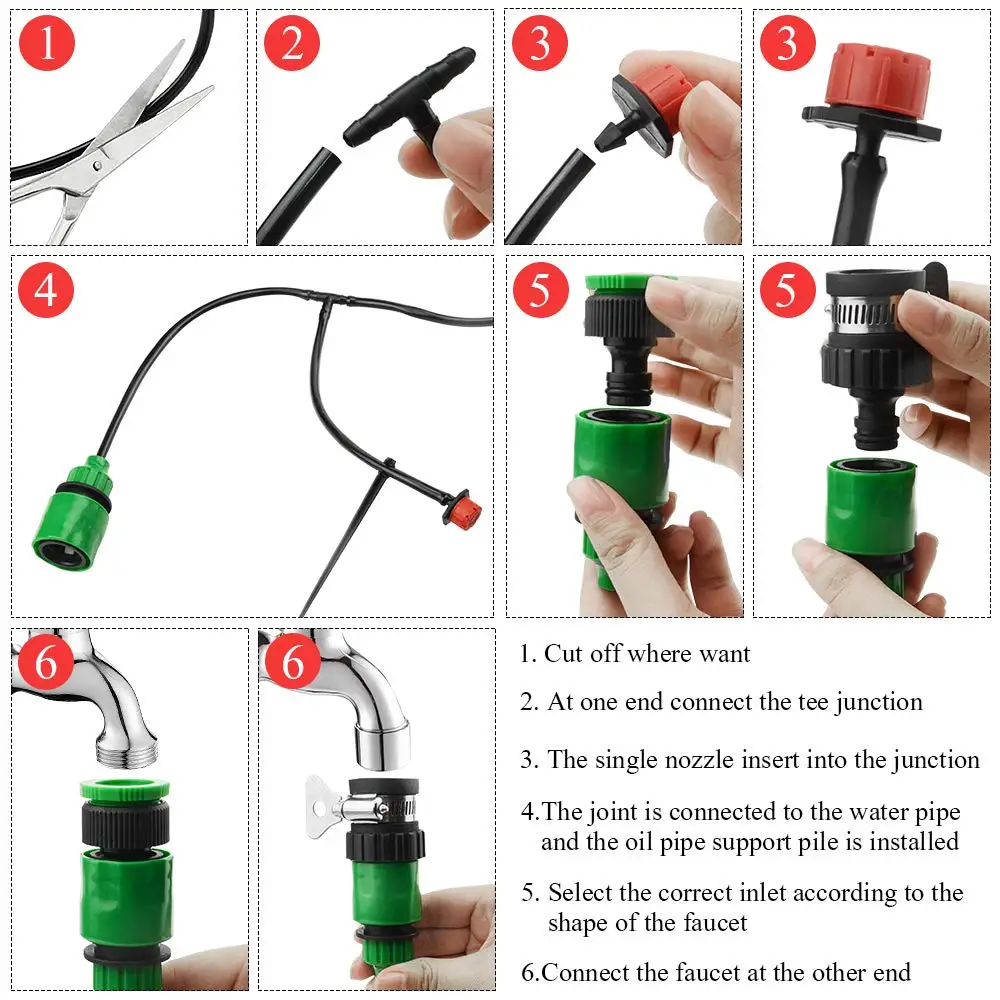 1

2

3

3

4

5

5

6

6

1. Cut off where want

2. At one end connect the tee junction

3. The single nozzle insert into the junction

4.The joint is connected to the water pipe and the oil pipe support pile is installed

5. Select the correct inlet according to the shape of the faucet

6.Connect the faucet at the other end