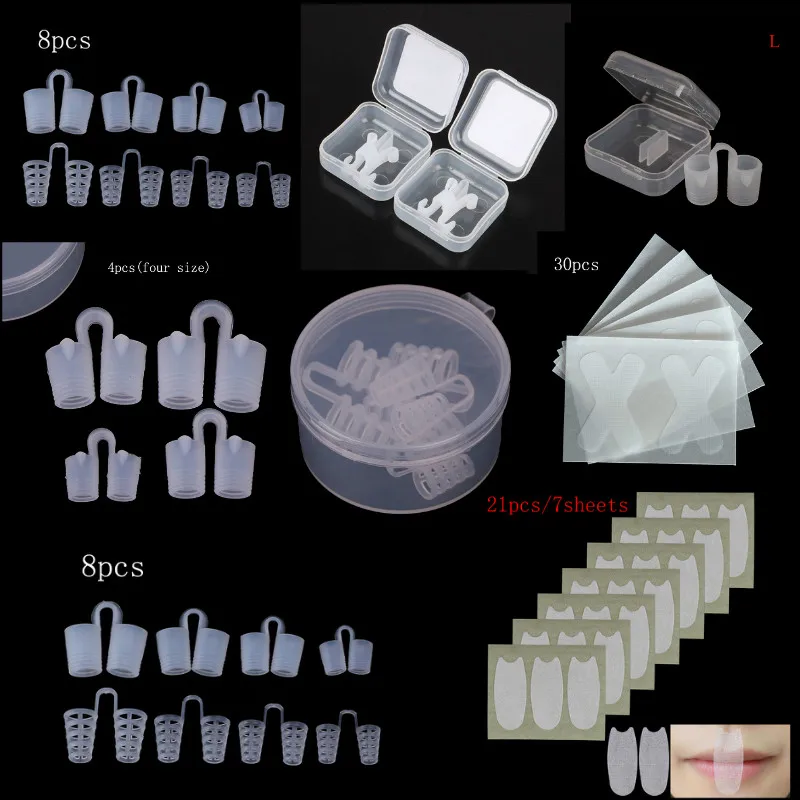 8pcs

L

4pcs(four size)

30pcs

21pcs/7sheets

8pcs