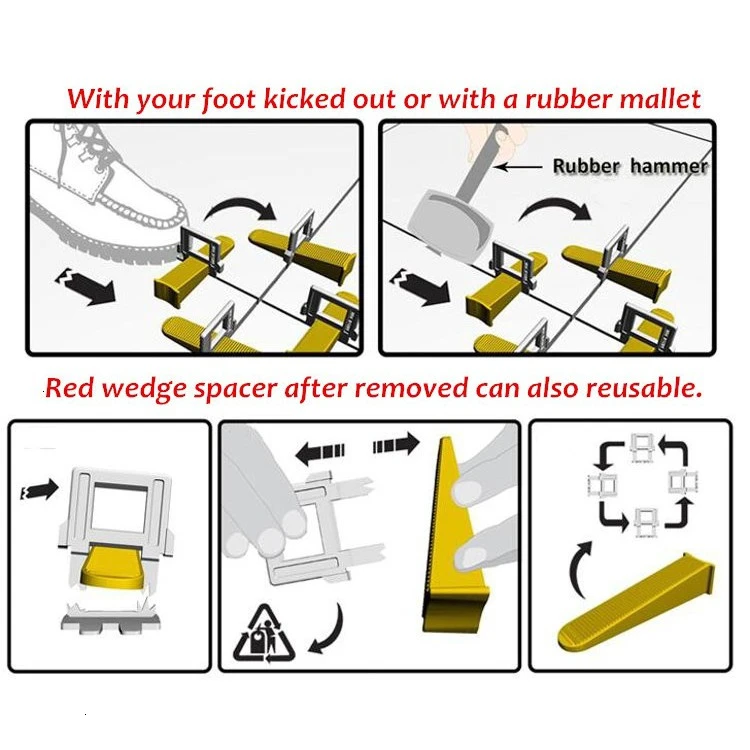 With your foot kicked out or with a rubber mallet

Rubber hammer

Red wedge spacer after removed can also reusable.