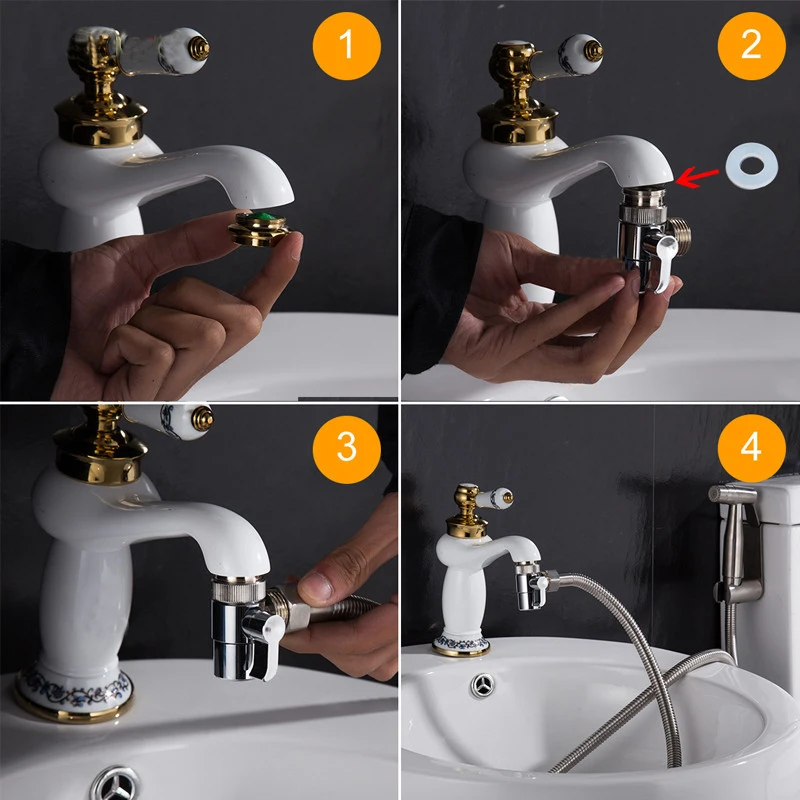 1

2

3

4