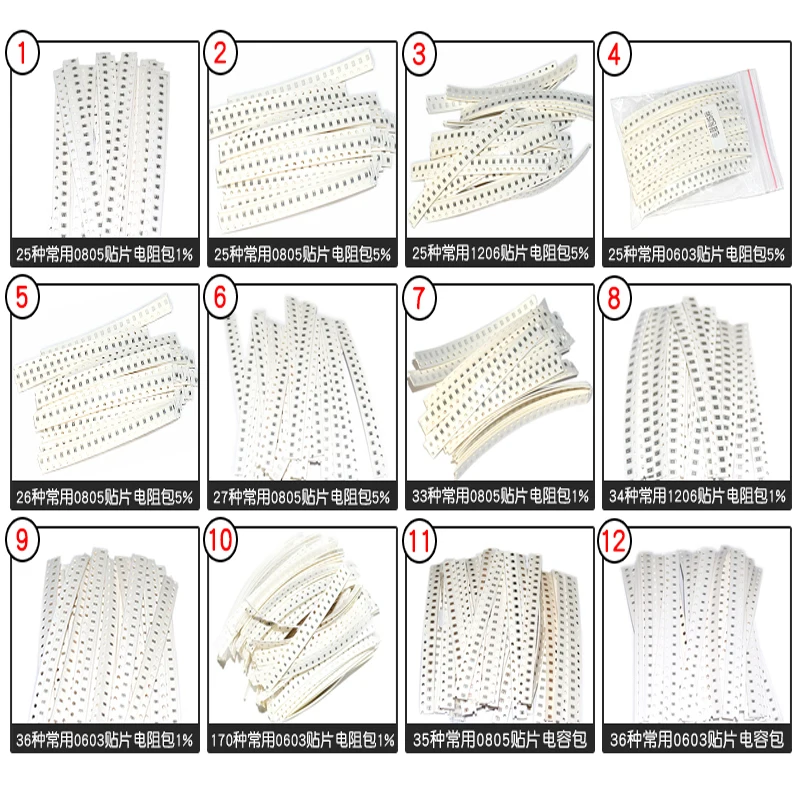 1

25种常用0805贴片电阻包1%

2

25种常用0805贴片电阻包5%

3

25种常用1206贴片电阻包5%

4

25种常用0603贴片电阻包5%

5

26种常用0805贴片电阻包5%

6

27种常用0805贴片电阻包5%

7

33种常用0805贴片电阻包1%

8

34种常用1206贴片电阻包1%

9

36种常用0603贴片电阻包1%

10

170种常用0603贴片电阻包1%

11

35种常用0805贴片电容包

12

36种常用0603贴片电容包