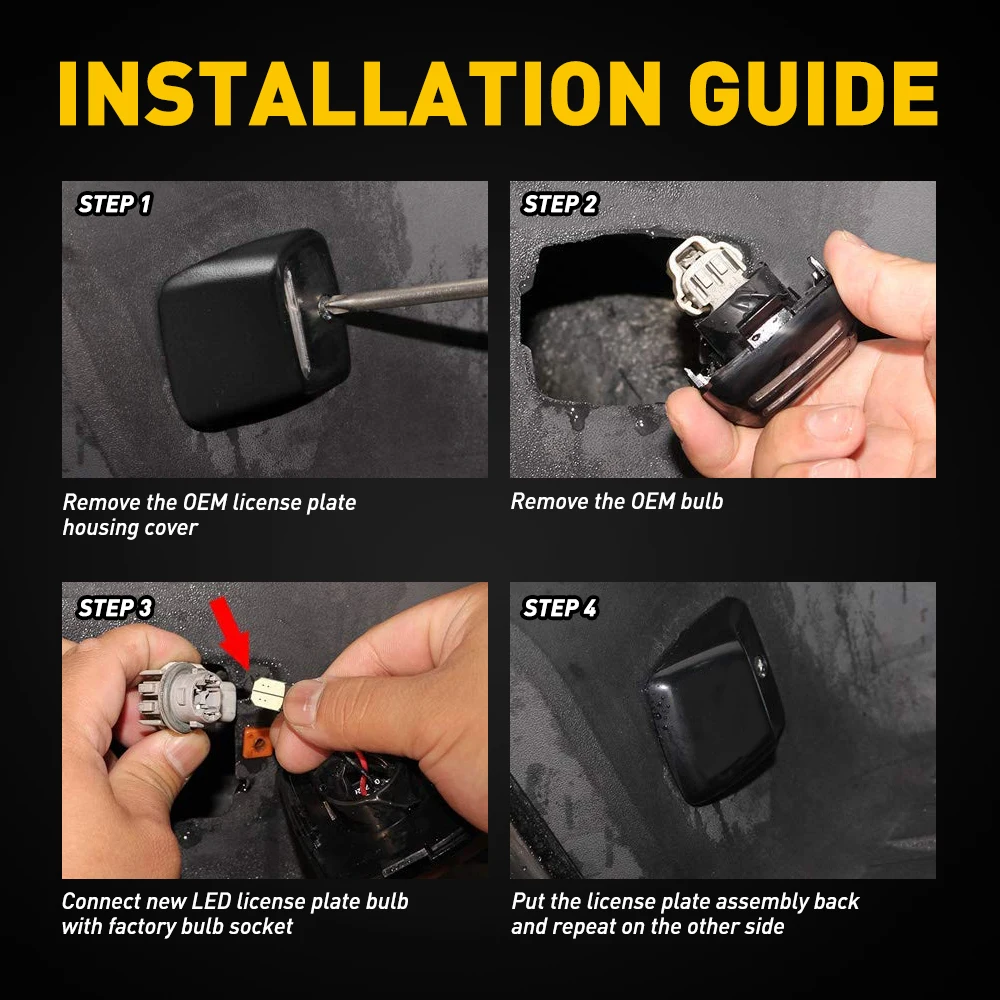 INSTALLATION GUIDE

STEP 1

Remove the OEM license plate housing cover

STEP 2

Remove the OEM bulb

STEP 3

Connect new LED license plate bulb with factory bulb socket

STEP 4

Put the license plate assembly back and repeat on the other side