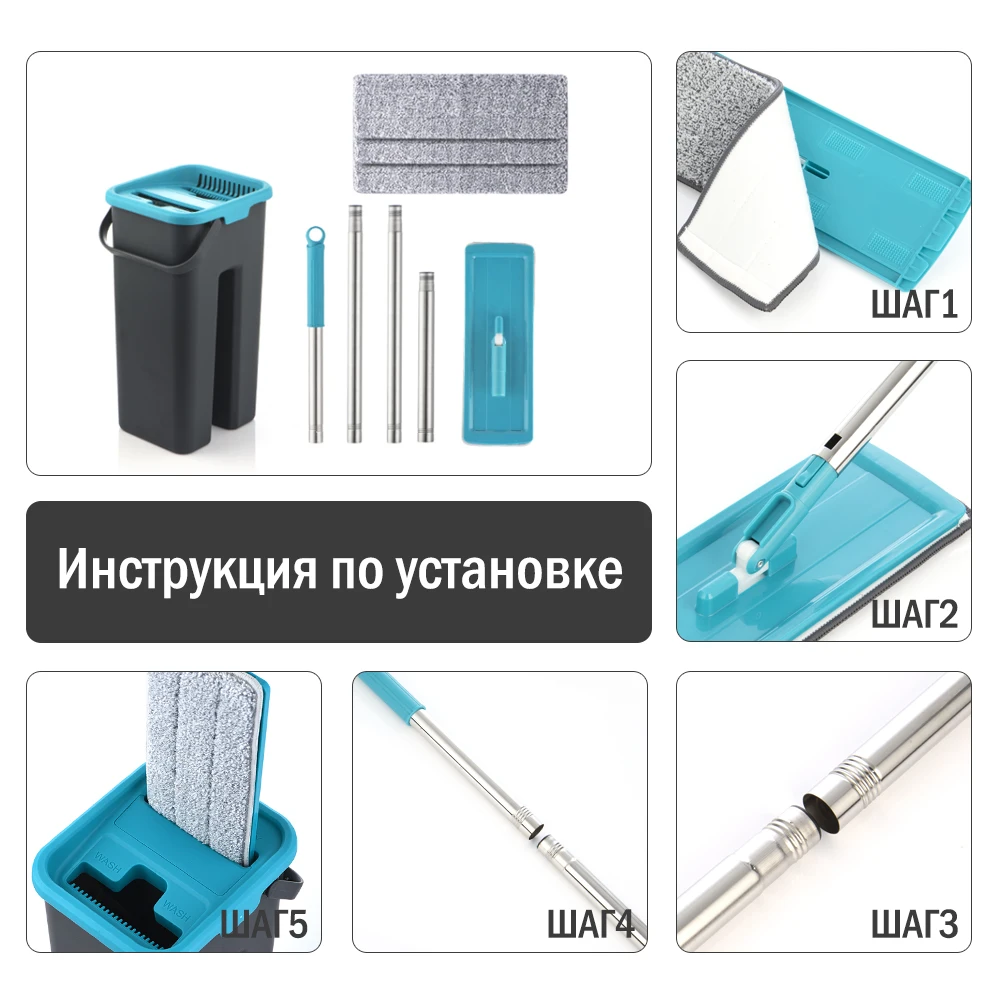 ШАГ1

ШАГ2

Инструкция по установке

WASH

WASH

ШАГ5

ШАГ4

ШАГ3