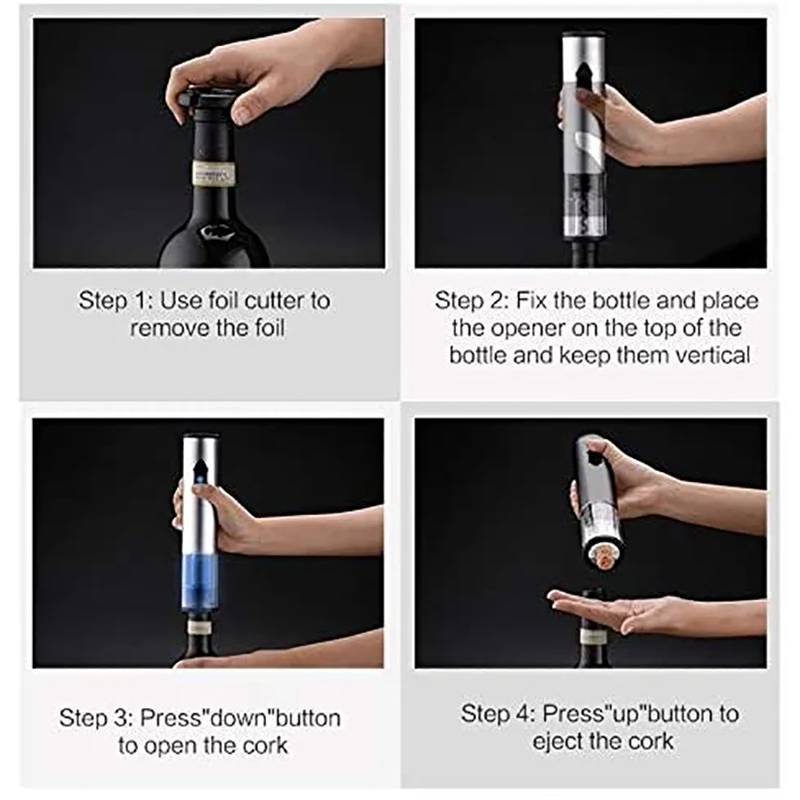 Step 1: Use foil cutter to remove the foil

Step 2: Fix the bottle and place the opener on the top of the bottle and keep them vertical

Step 3: Press"down"button to open the cork

Step 4: Press"up"button to eject the cork