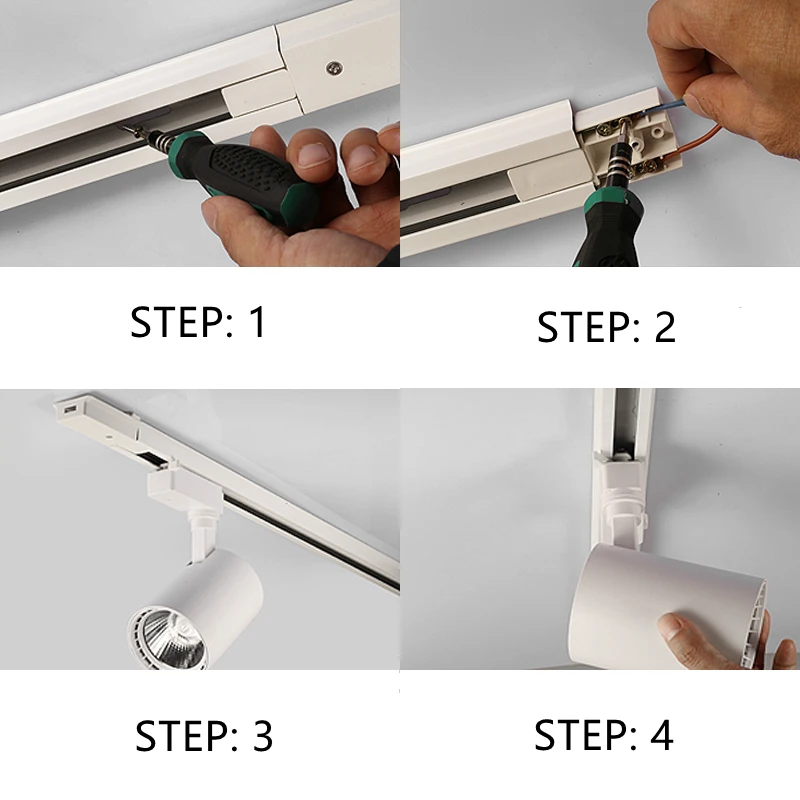 STEP: 1

STEP: 2

STEP: 3

STEP: 4