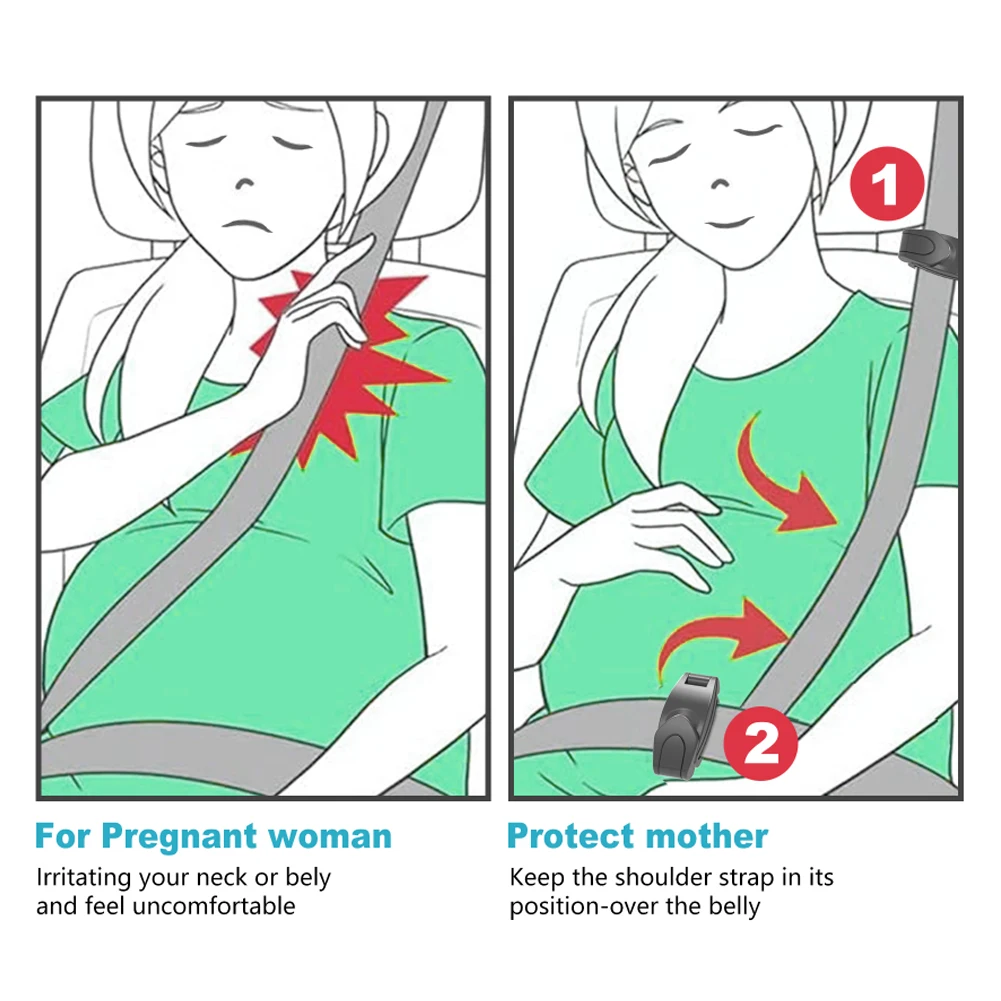 1

2

For Pregnant woman

Irritating your neck or bely and feel uncomfortable

Protect mother

Keep the shoulder strap in its position-over the belly