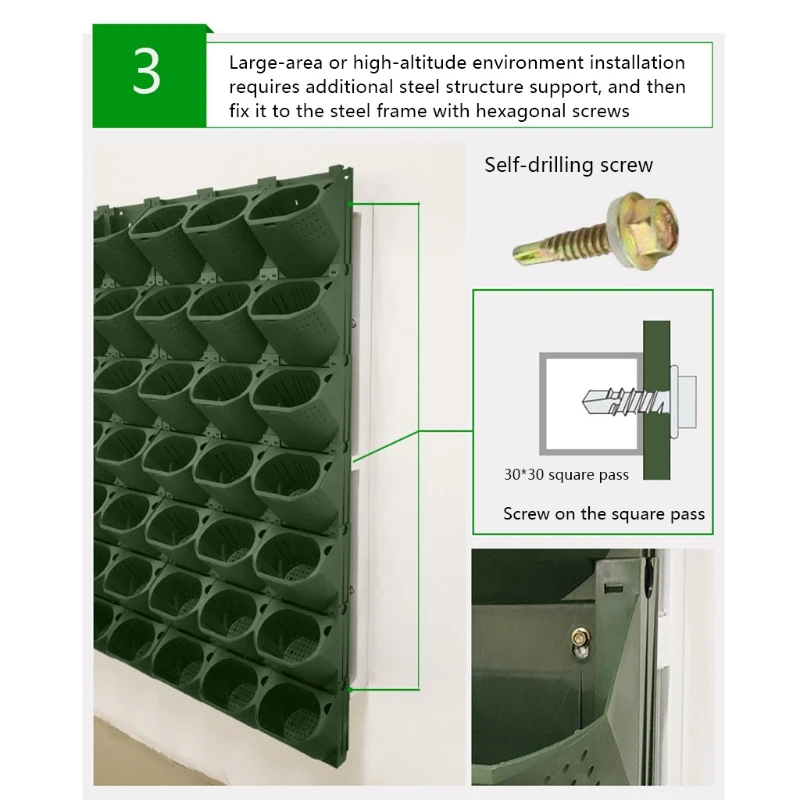 3

Large-area or high-altitude environment installation requires additional steel structure support, and then fix it to the steel frame with hexagonal screws

Self-drilling screw

30*30 square pass

Screw on the square pass