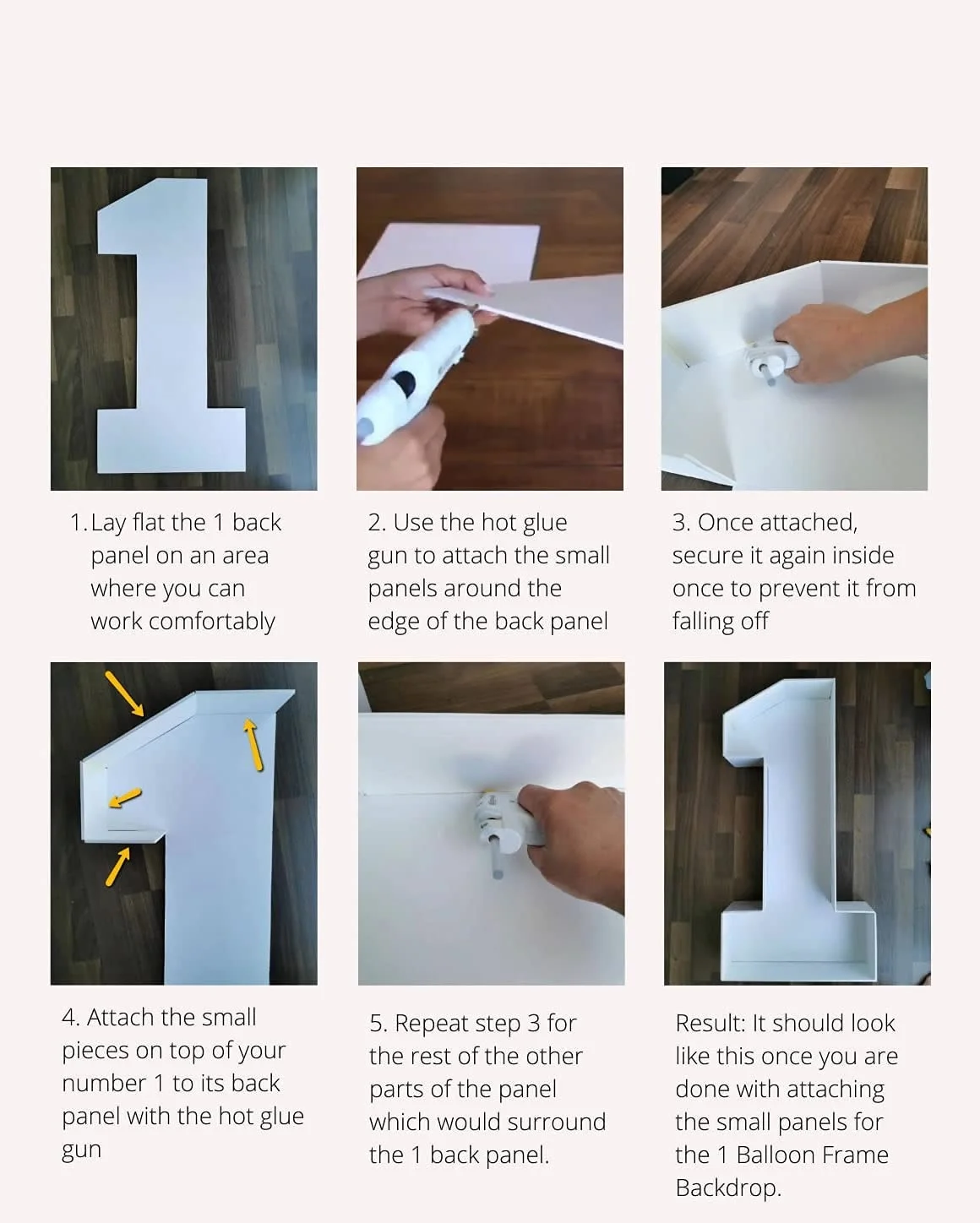 1. Lay flat the 1 back panel on an area where you can work comfortably

2. Use the hot glue gun to attach the small panels around the edge of the back panel

3. Once attached, secure it again inside once to prevent it from falling off

4. Attach the small pieces on top of your number 1 to its back panel with the hot glue gun

5. Repeat step 3 for the rest of the other parts of the panel which would surround the 1 back panel.

Result: It should look like this once you are done with attaching the small panels for the 1 Balloon Frame Backdrop.