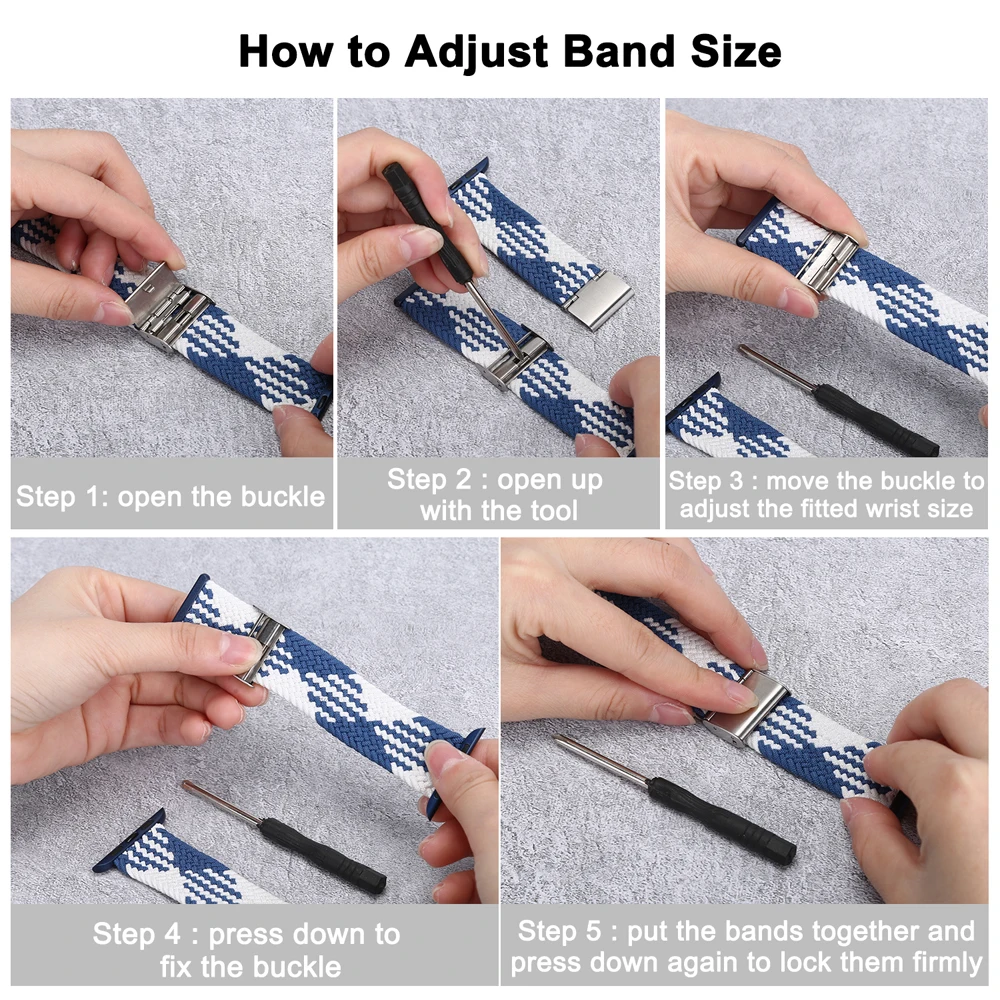 How to Adjust Band Size

Step 1: open the buckle

Step 2 : open up with the tool

Step 3 : move the buckle to adjust the fitted wrist size

Step 4 : press down to fix the buckle

Step 5 : put the bands together and press down again to lock them firmly