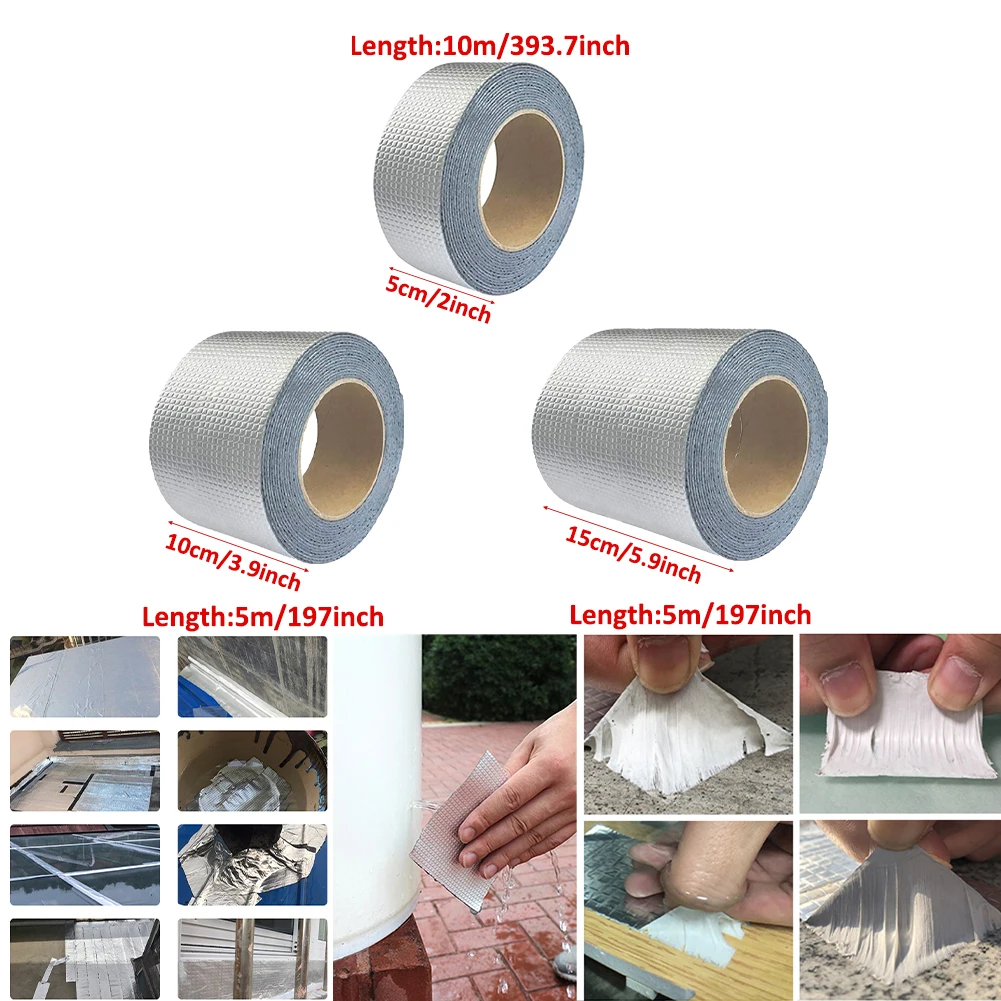 Length:10m/393.7inch

5cm/2inch

10cm/3.9inch

15cm/5.9inch

Length:5m/197inch

Length:5m/197inch