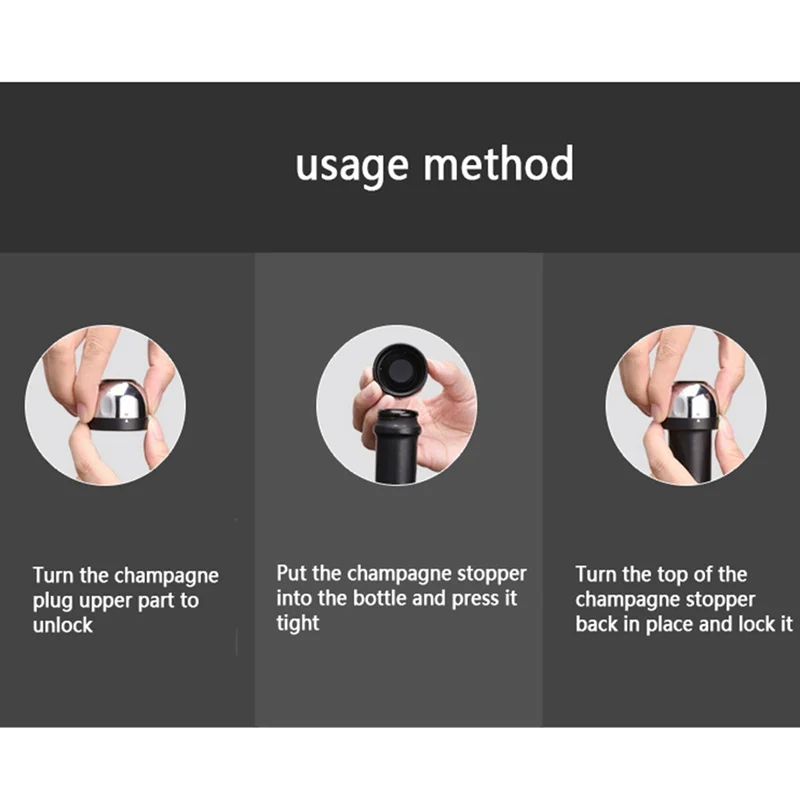 usage method

Turn the champagne plug upper part to unlock

Put the champagne stopper into the bottle and press it tight

Turn the top of the champagne stopper back in place and lock it