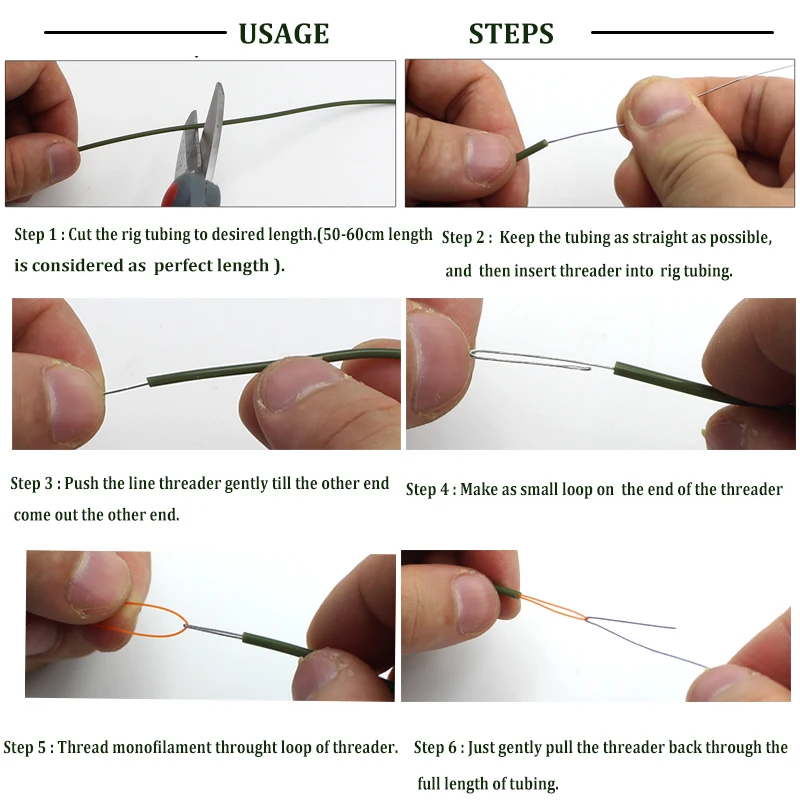 USAGE STEPS

Step 1 : Cut the rig tubing to desired length.(50-60cm length is considered as perfect length ).

Step 2 : Keep the tubing as straight as possible, and then insert threader into rig tubing.

Step 3 : Push the line threader gently till the other end come out the other end.

Step 4 : Make as small loop on the end of the threader

Step 5 : Thread monofilament throught loop of threader.

Step 6 : Just gently pull the threader back through the full length of tubing.