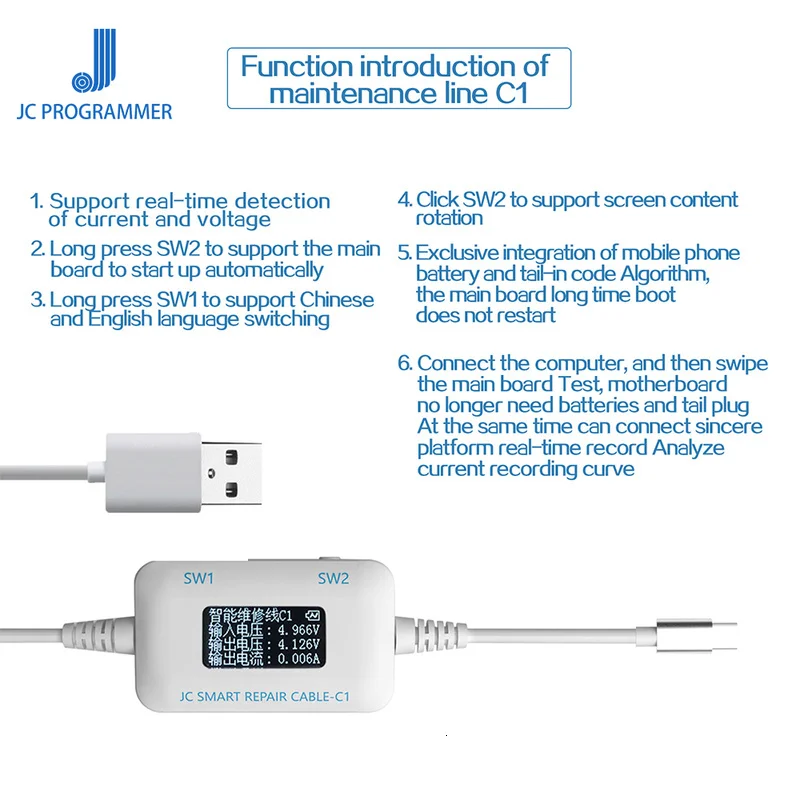 JC PROGRAMMER

Function introduction of maintenance line C1

1. Support real-time detection of current and voltage

2. Long press SW2 to support the main board to start up automatically

3. Long press SW1 to support Chinese and English language switching

4. Click SW2 to support screen content rotation

5. Exclusive integration of mobile phone battery and tail-in code Algorithm, the main board long time boot does not restart

6. Connect the computer, and then swipe the main board Test, motherboard no longer need batteries and tail plug At the same time can connect sincere platform real-time record Analyze current recording curve

SW1 SW2

智能维修线C1
输入电压：4.966V
输出电压：4.126V
输出电流：0.006A

JC SMART REPAIR CABLE-C1