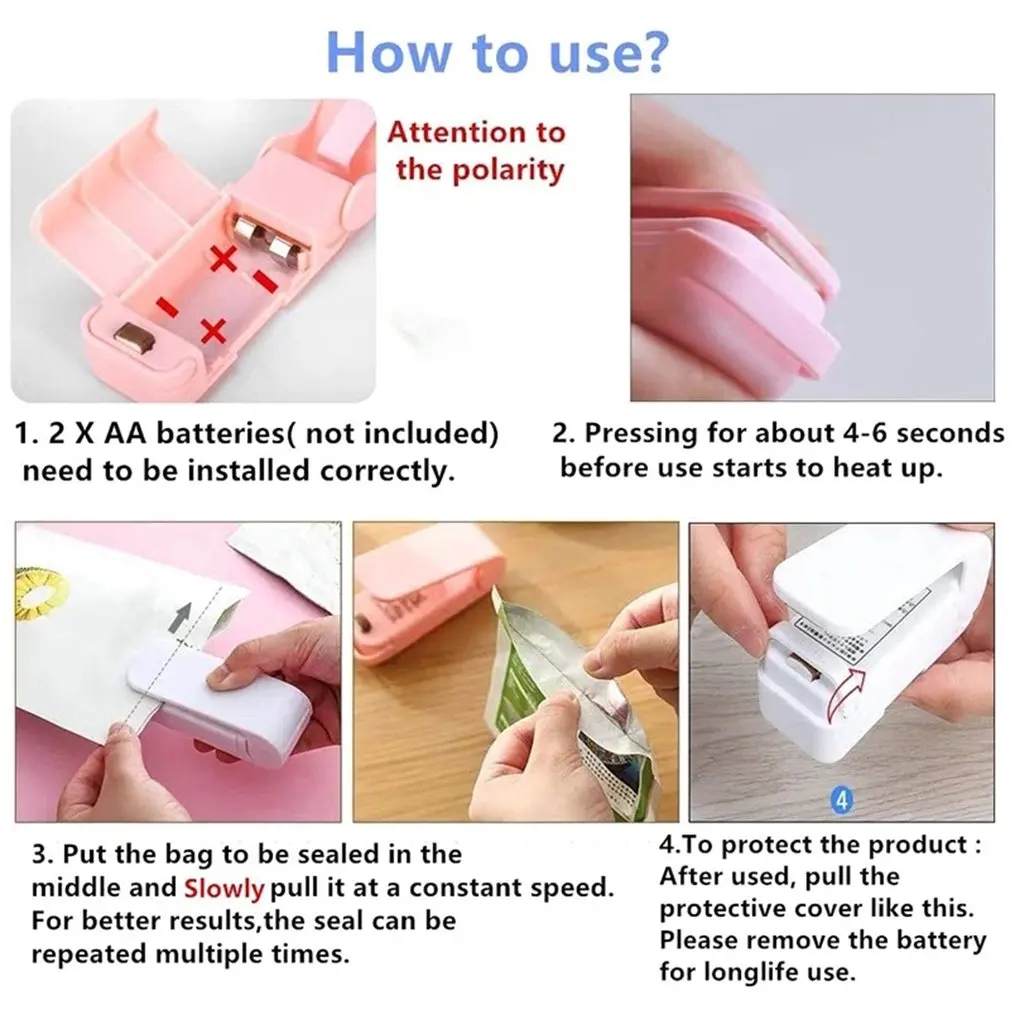 How to use?

Attention to the polarity

+ -
- +

1. 2 X AA batteries( not included) need to be installed correctly.

2. Pressing for about 4-6 seconds before use starts to heat up.

4

3. Put the bag to be sealed in the middle and Slowly pull it at a constant speed. For better results,the seal can be repeated multiple times.

4.To protect the product : After used, pull the protective cover like this. Please remove the battery for longlife use.