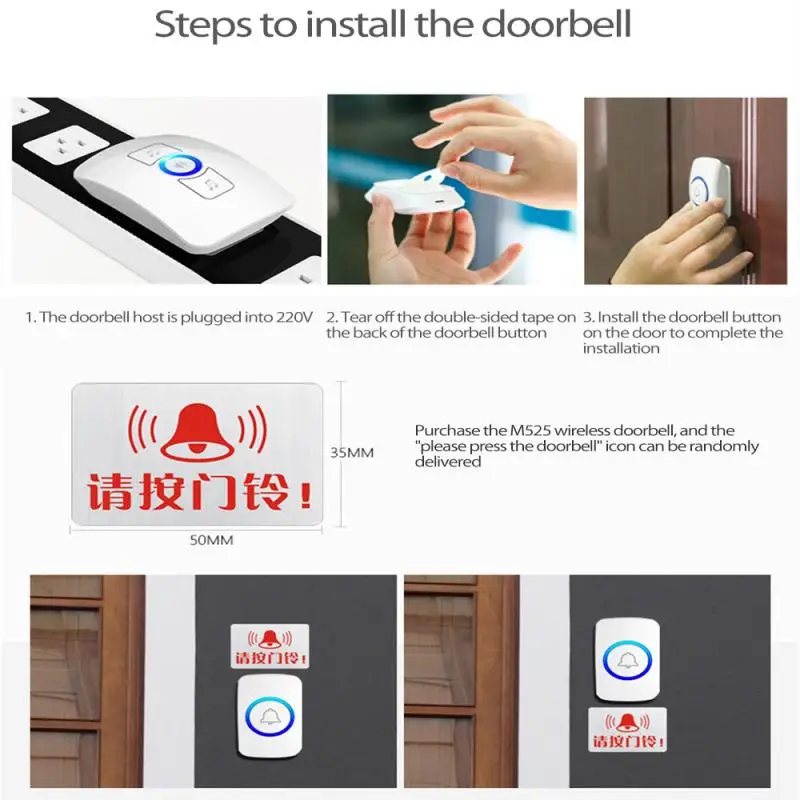 Steps to install the doorbell

1. The doorbell host is plugged into 220V

2. Tear off the double-sided tape on the back of the doorbell button

3. Install the doorbell button on the door to complete the installation

请按门铃！

35MM

50MM

Purchase the M525 wireless doorbell, and the "please press the doorbell" icon can be randomly delivered

请按门铃！

请按门铃！