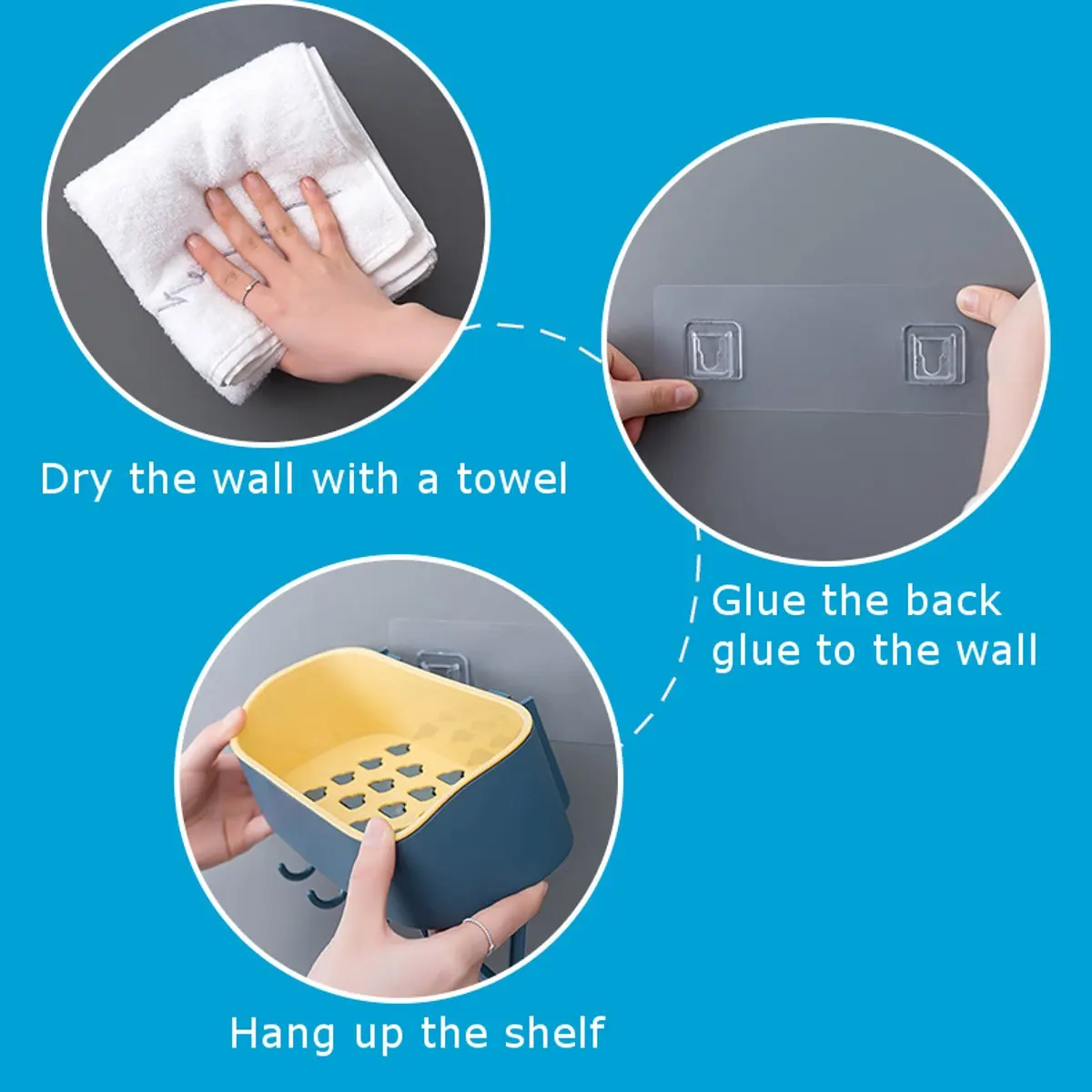 Dry the wall with a towel

Glue the back glue to the wall

Hang up the shelf