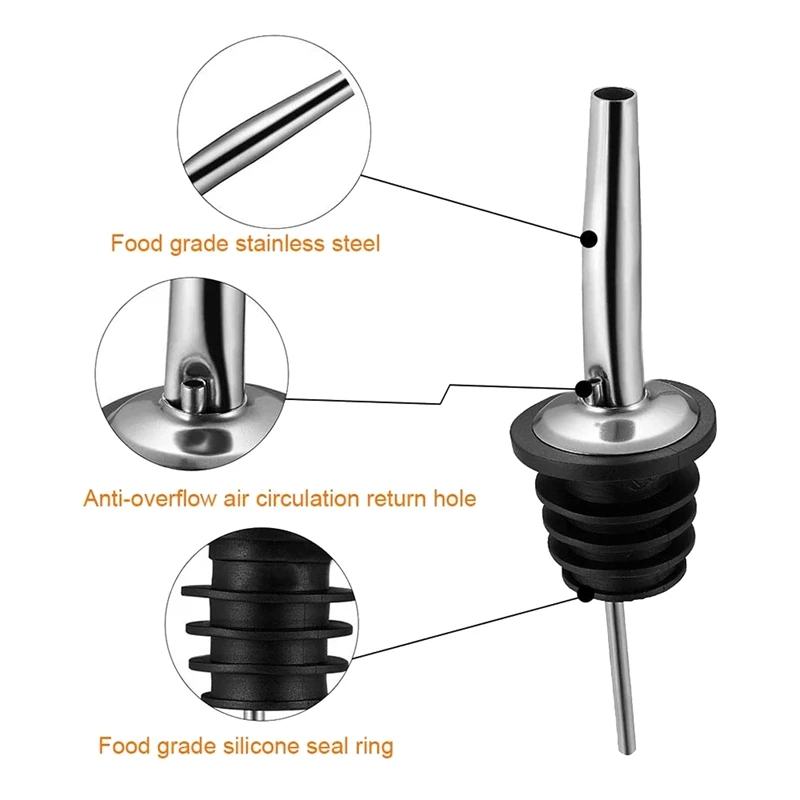 Food grade stainless steel

Anti-overflow air circulation return hole

Food grade silicone seal ring