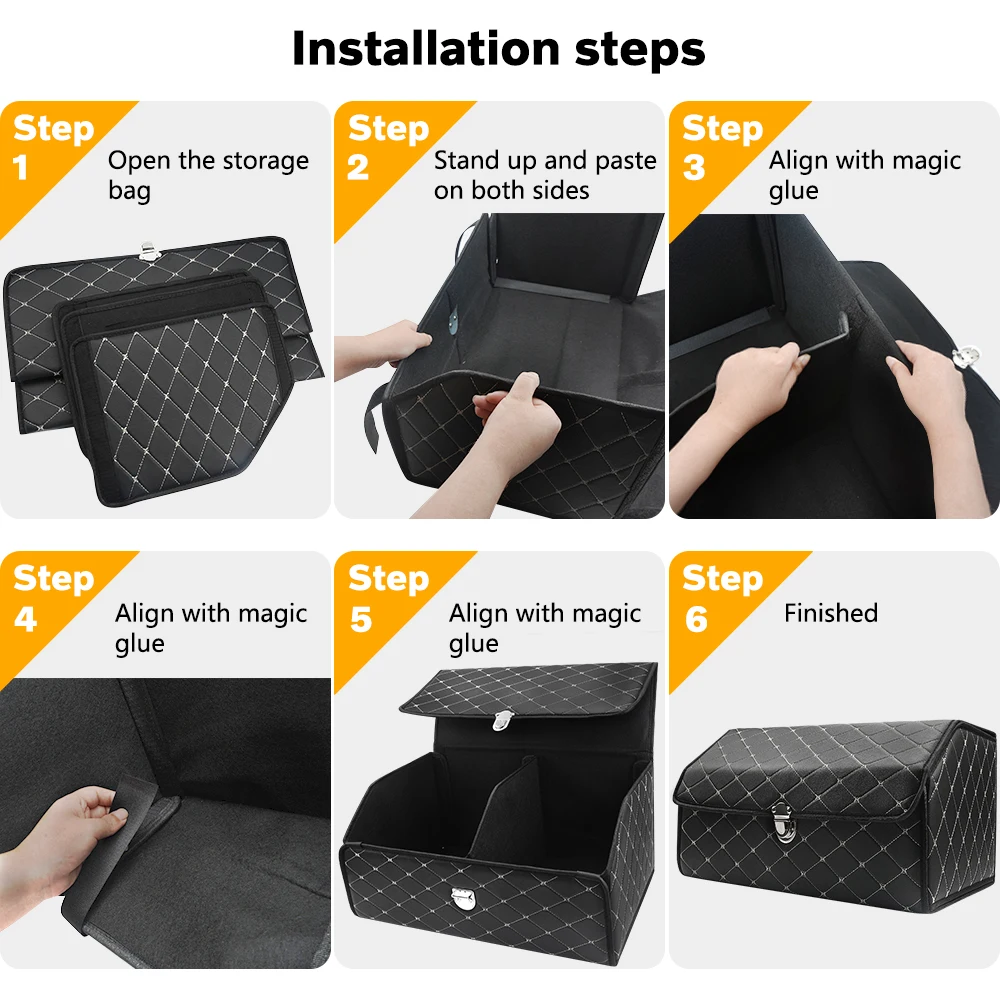 Installation steps

Step 1 Open the storage bag

Step 2 Stand up and paste on both sides

Step 3 Align with magic glue

Step 4 Align with magic glue

Step 5 Align with magic glue

Step 6 Finished