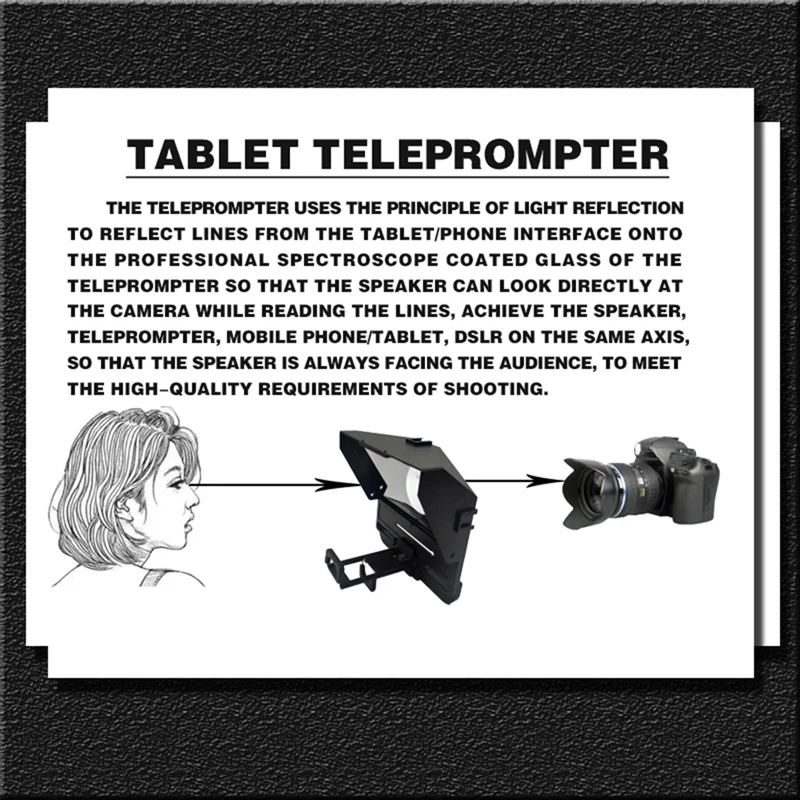 TABLET TELEPROMPTER

THE TELEPROMPTER USES THE PRINCIPLE OF LIGHT REFLECTION TO REFLECT LINES FROM THE TABLET/PHONE INTERFACE ONTO THE PROFESSIONAL SPECTROSCOPE COATED GLASS OF THE TELEPROMPTER SO THAT THE SPEAKER CAN LOOK DIRECTLY AT THE CAMERA WHILE READING THE LINES, ACHIEVE THE SPEAKER, TELEPROMPTER, MOBILE PHONE/TABLET, DSLR ON THE SAME AXIS, SO THAT THE SPEAKER IS ALWAYS FACING THE AUDIENCE, TO MEET THE HIGH-QUALITY REQUIREMENTS OF SHOOTING.