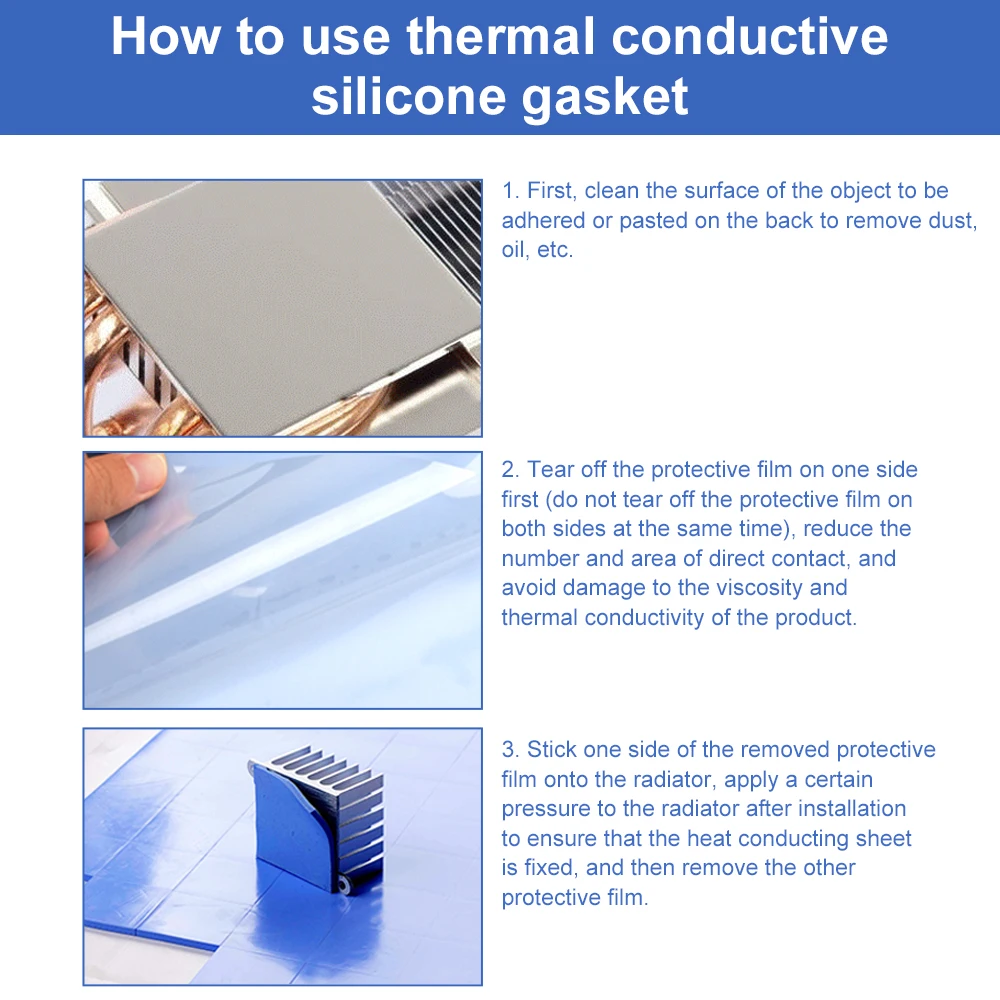 How to use thermal conductive silicone gasket

1. First, clean the surface of the object to be adhered or pasted on the back to remove dust, oil, etc.

2. Tear off the protective film on one side first (do not tear off the protective film on both sides at the same time), reduce the number and area of direct contact, and avoid damage to the viscosity and thermal conductivity of the product.

3. Stick one side of the removed protective film onto the radiator, apply a certain pressure to the radiator after installation to ensure that the heat conducting sheet is fixed, and then remove the other protective film.