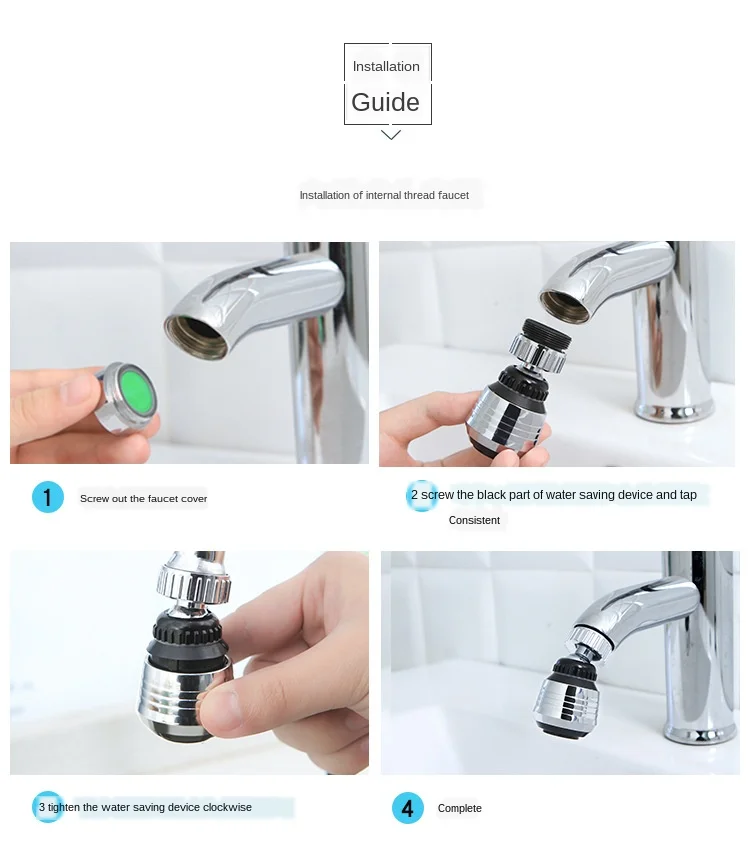 Installation
Guide

Installation of internal thread faucet

1 Screw out the faucet cover

2 screw the black part of water saving device and tap Consistent

3 tighten the water saving device clockwise

4 Complete