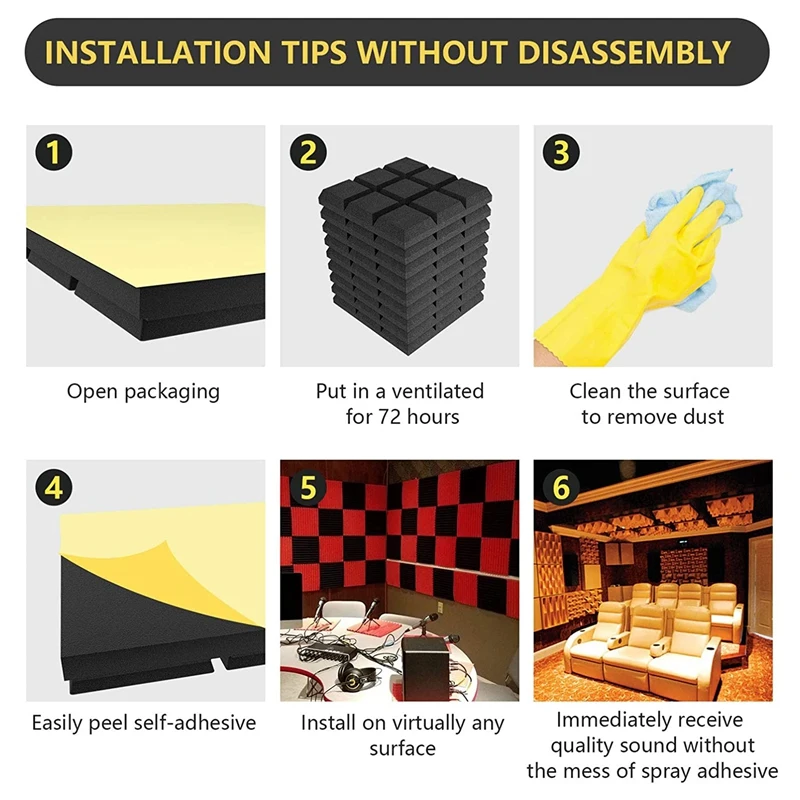 INSTALLATION TIPS WITHOUT DISASSEMBLY

1

Open packaging

2

Put in a ventilated for 72 hours

3

Clean the surface to remove dust

4

Easily peel self-adhesive

5

Install on virtually any surface

6

Immediately receive quality sound without the mess of spray adhesive