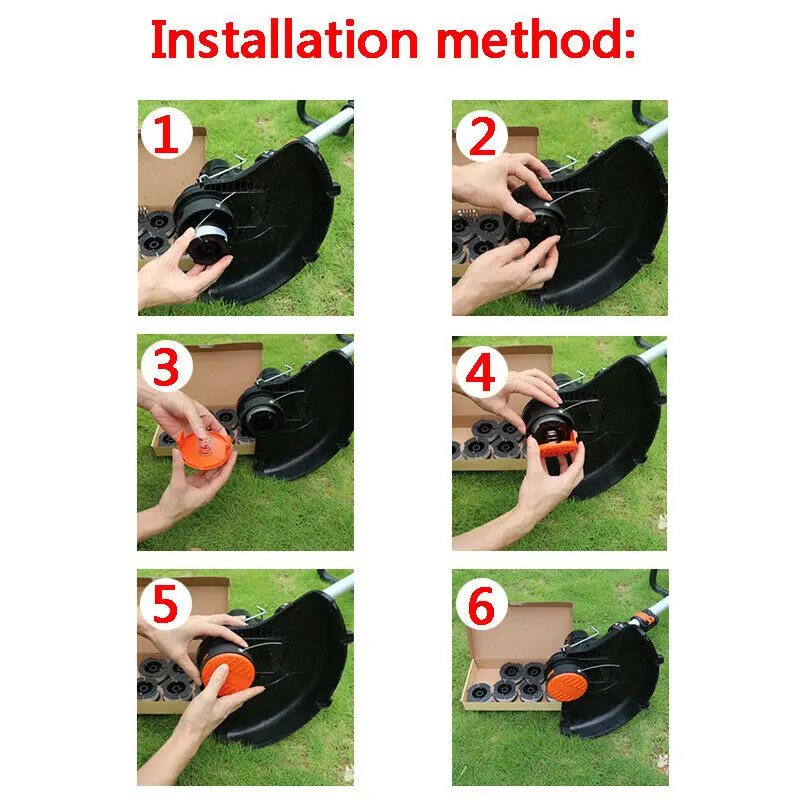 Installation method:

1

2

3

4

5

6