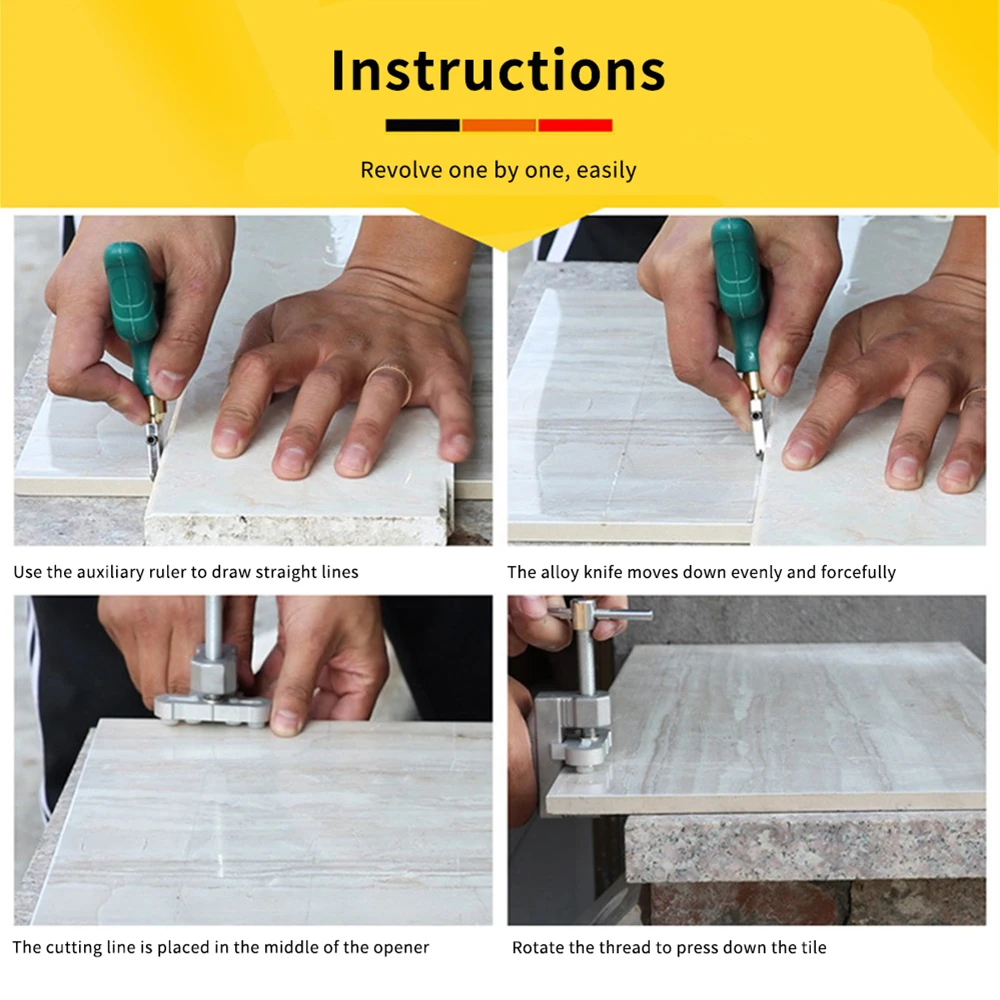 Instructions

Revolve one by one, easily

Use the auxiliary ruler to draw straight lines

The alloy knife moves down evenly and forcefully

The cutting line is placed in the middle of the opener

Rotate the thread to press down the tile