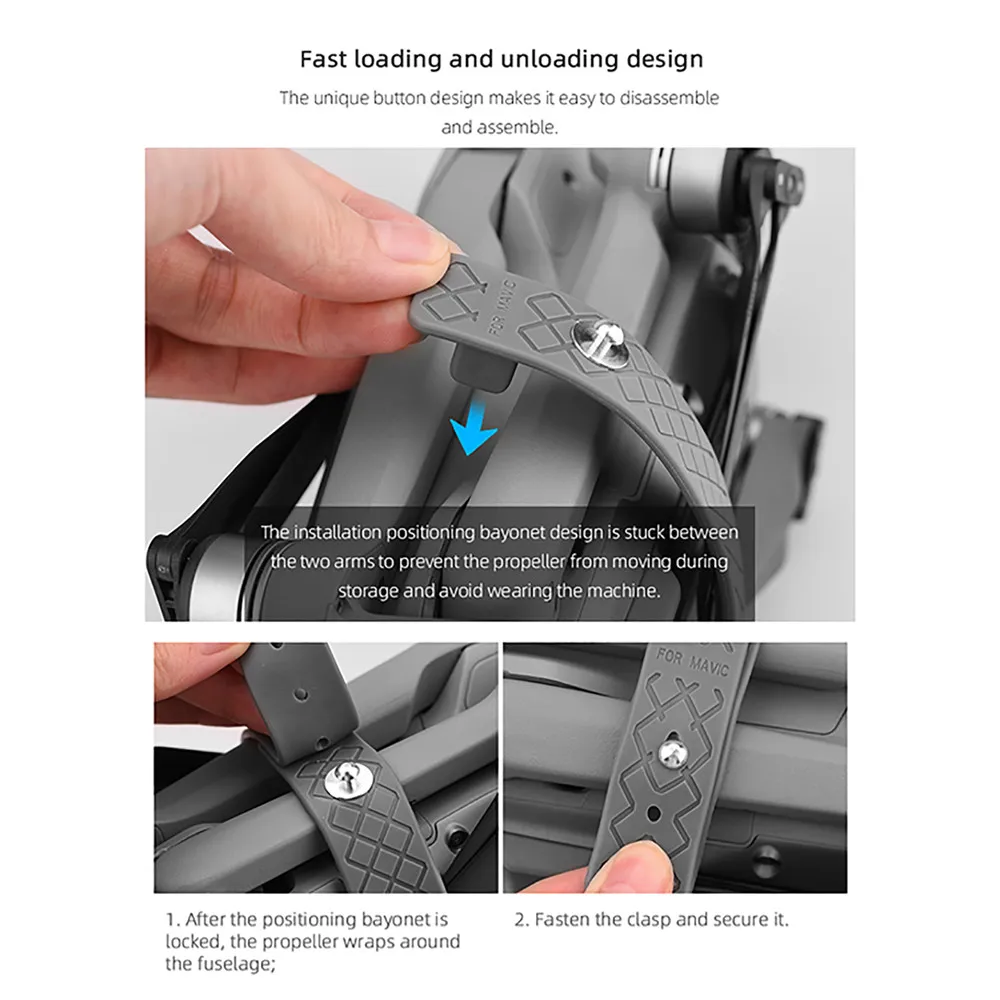 Fast loading and unloading design

The unique button design makes it easy to disassemble and assemble.

FOR MAVIC

The installation positioning bayonet design is stuck between the two arms to prevent the propeller from moving during storage and avoid wearing the machine.

FOR MAVIC

1. After the positioning bayonet is locked, the propeller wraps around the fuselage;

2. Fasten the clasp and secure it.