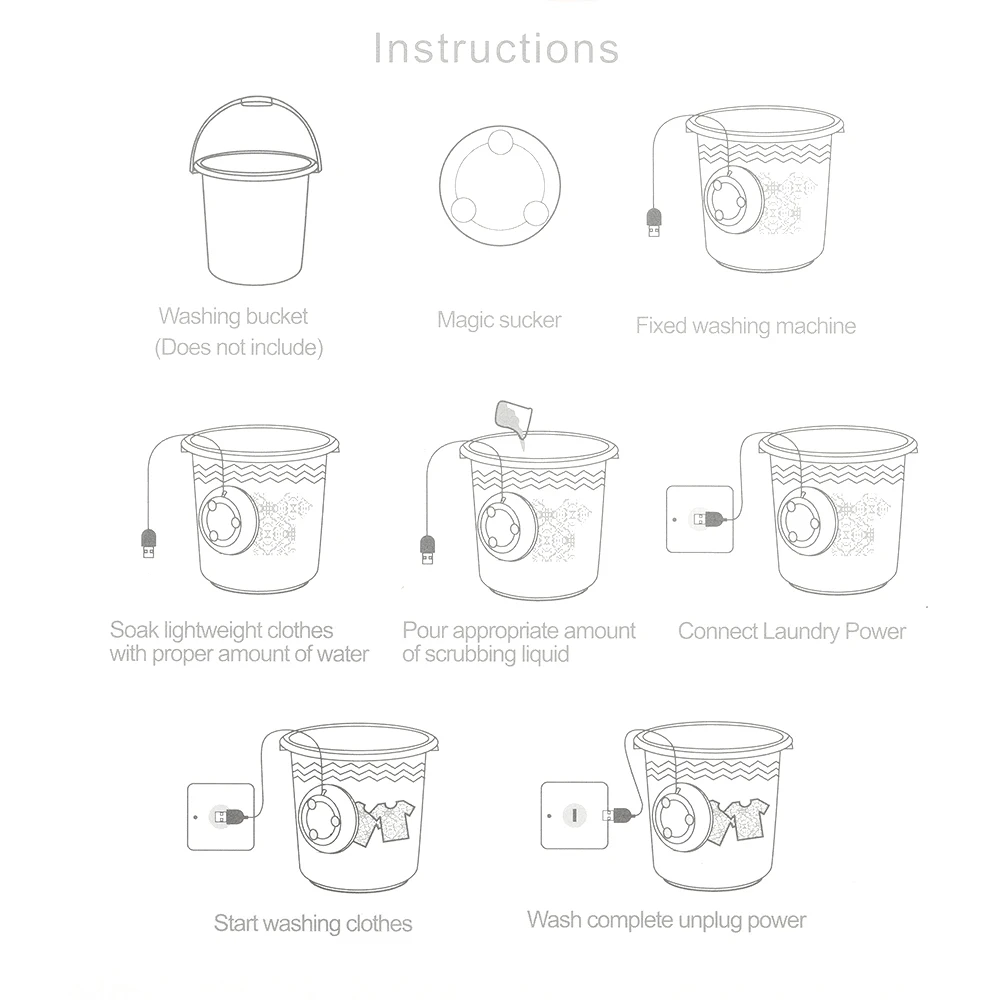 Instructions

Washing bucket
(Does not include)

Magic sucker

Fixed washing machine

Soak lightweight clothes with proper amount of water

Pour appropriate amount of scrubbing liquid

Connect Laundry Power

Start washing clothes

Wash complete unplug power