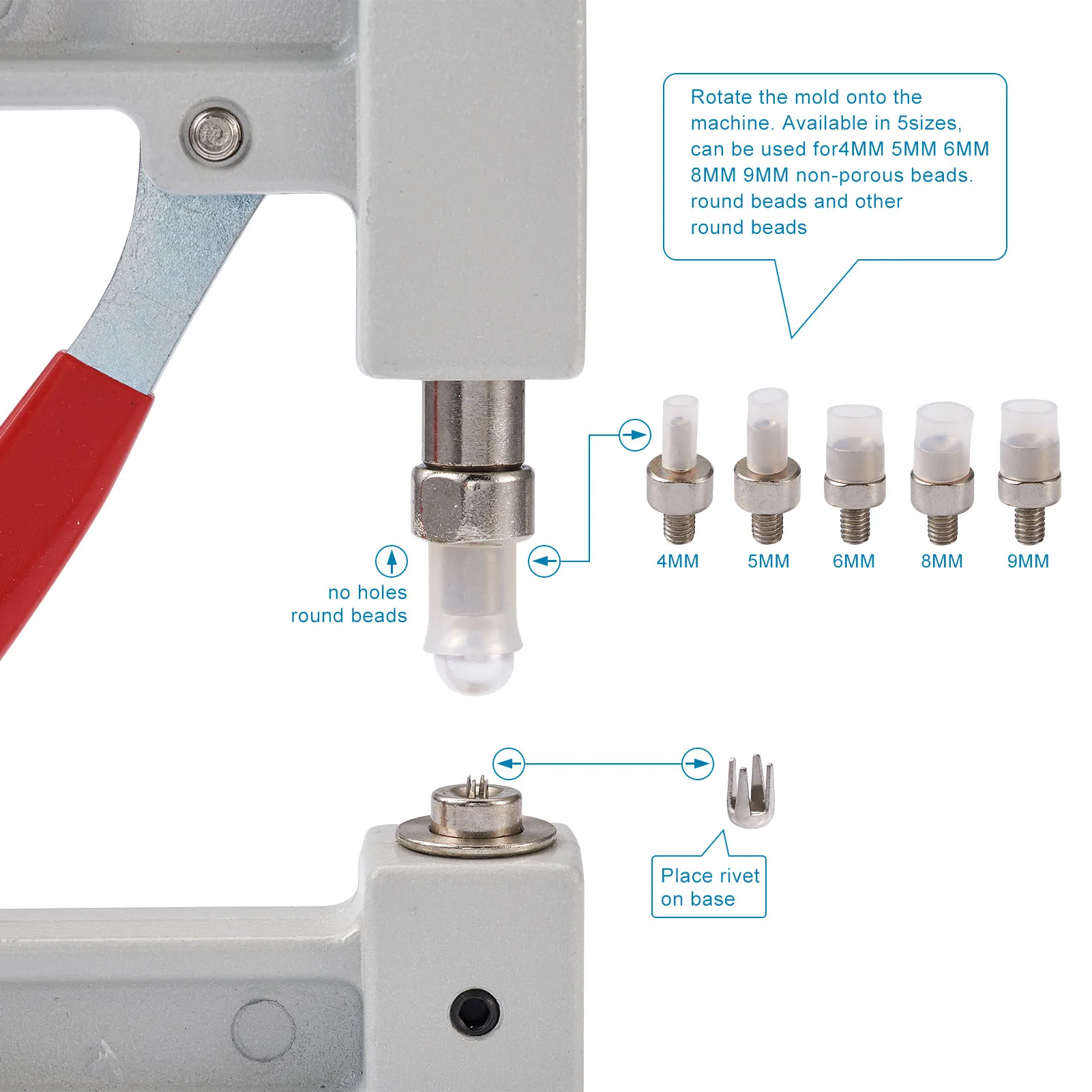 Rotate the mold onto the machine. Available in 5sizes, can be used for4MM 5MM 6MM 8MM 9MM non-porous beads. round beads and other round beads

4MM 5MM 6MM 8MM 9MM

no holes round beads

Place rivet on base