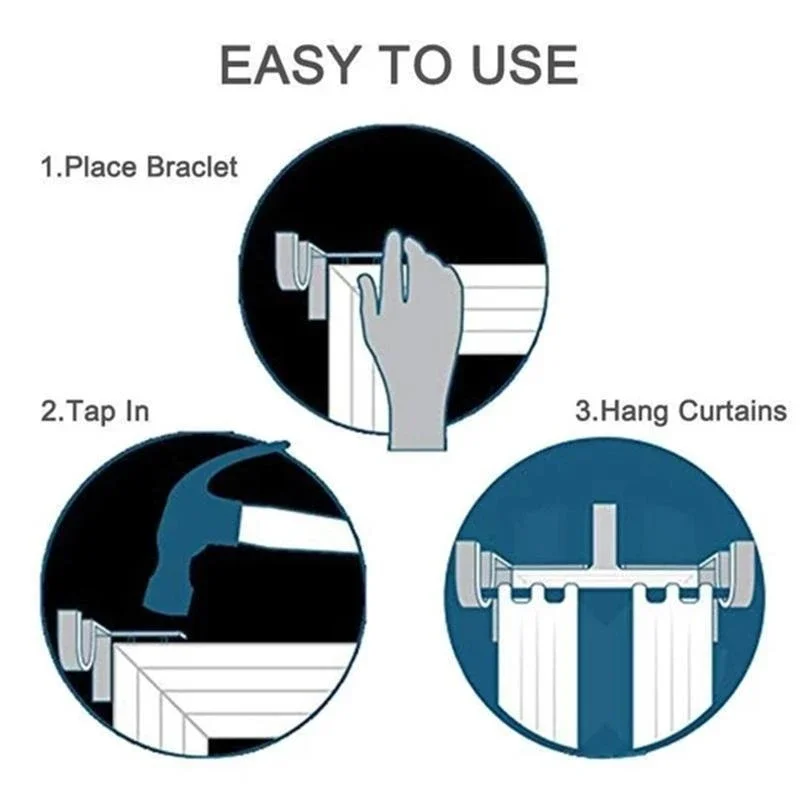 EASY TO USE

1.Place Braclet

2.Tap In

3.Hang Curtains