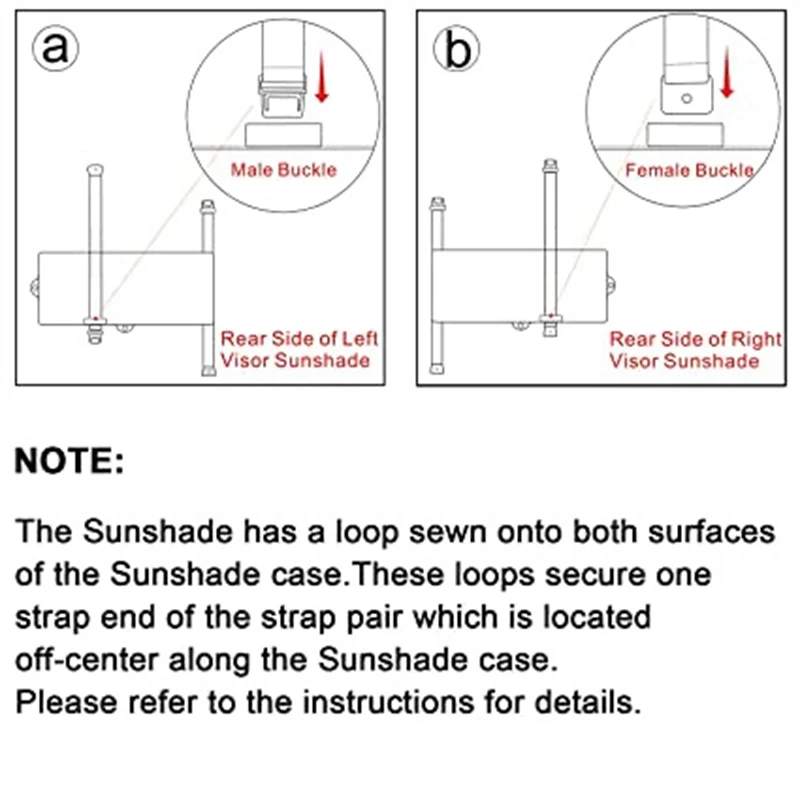 a

Male Buckle

Rear Side of Left Visor Sunshade

b

Female Buckle

Rear Side of Right Visor Sunshade

NOTE:

The Sunshade has a loop sewn onto both surfaces of the Sunshade case.These loops secure one strap end of the strap pair which is located off-center along the Sunshade case.
Please refer to the instructions for details.