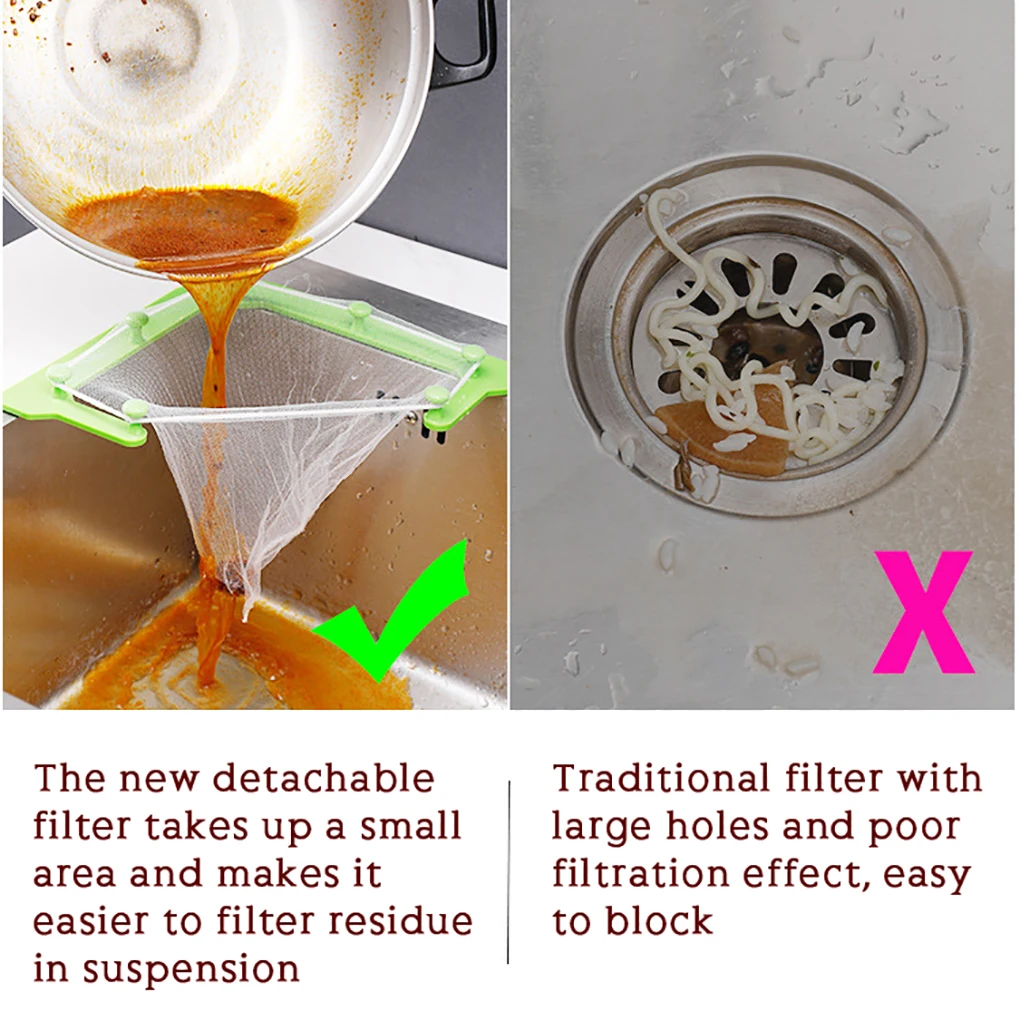 X

The new detachable filter takes up a small area and makes it easier to filter residue in suspension

Traditional filter with large holes and poor filtration effect, easy to block