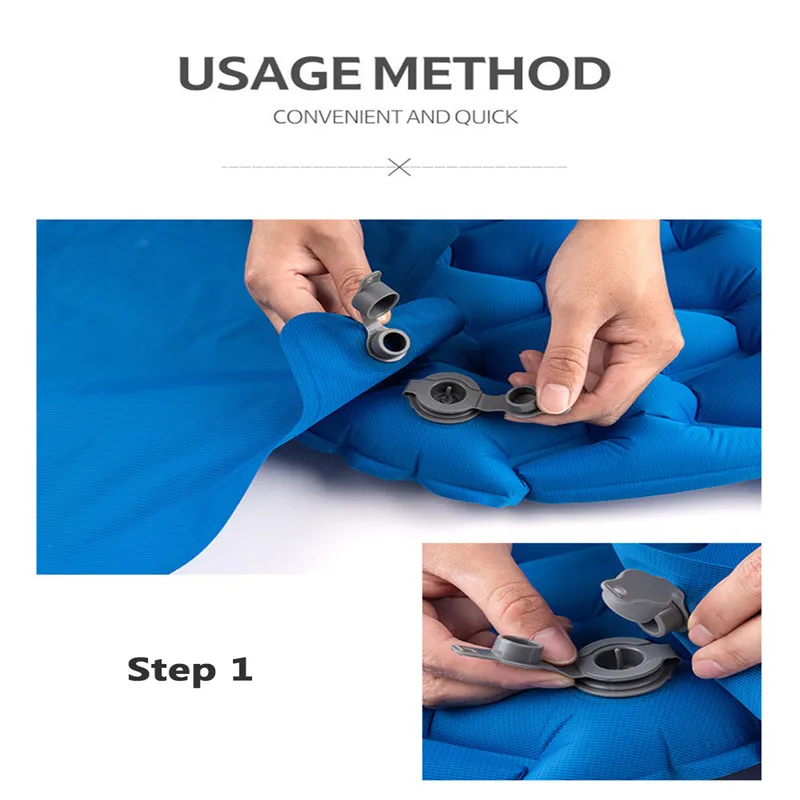 USAGE METHOD

CONVENIENT AND QUICK

Step 1