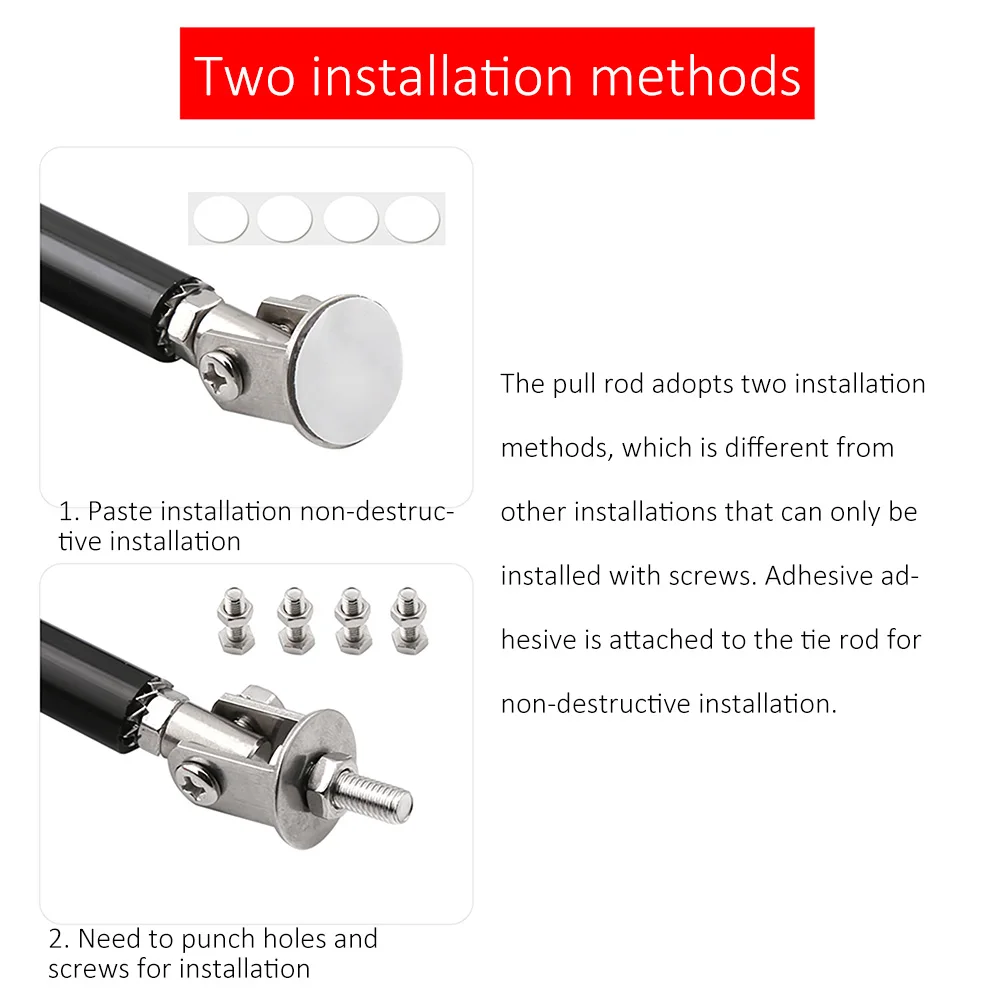 Two installation methods

1. Paste installation non-destructive installation

2. Need to punch holes and screws for installation

The pull rod adopts two installation methods, which is different from other installations that can only be installed with screws. Adhesive adhesive is attached to the tie rod for non-destructive installation.