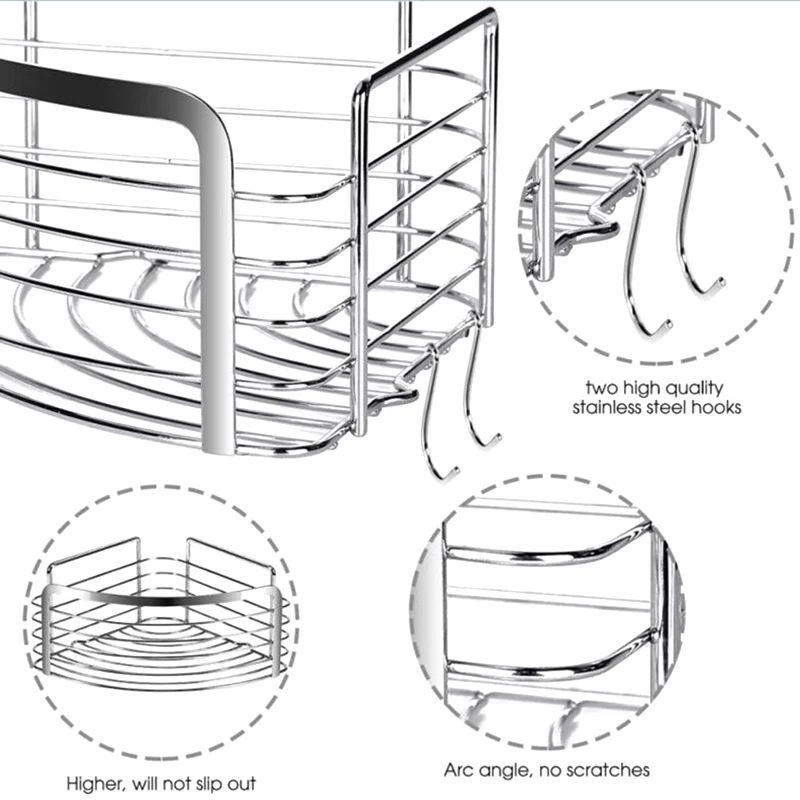 two high quality stainless steel hooks

Higher, will not slip out

Arc angle, no scratches