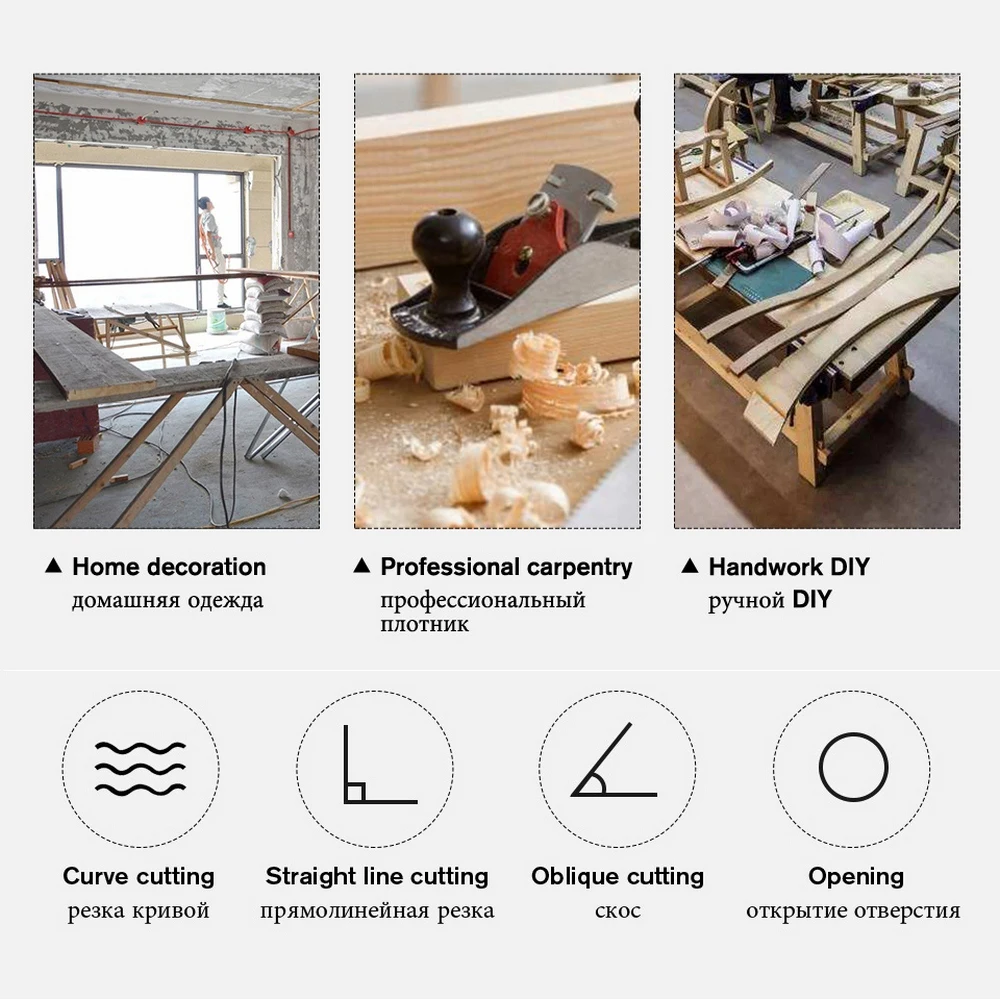 ▲ Home decoration
домашняя одежда

▲ Professional carpentry
профессиональный плотник

▲ Handwork DIY
ручной DIY

Curve cutting
резка кривой

Straight line cutting
прямолинейная резка

Oblique cutting
скос

Opening
открытие отверстия