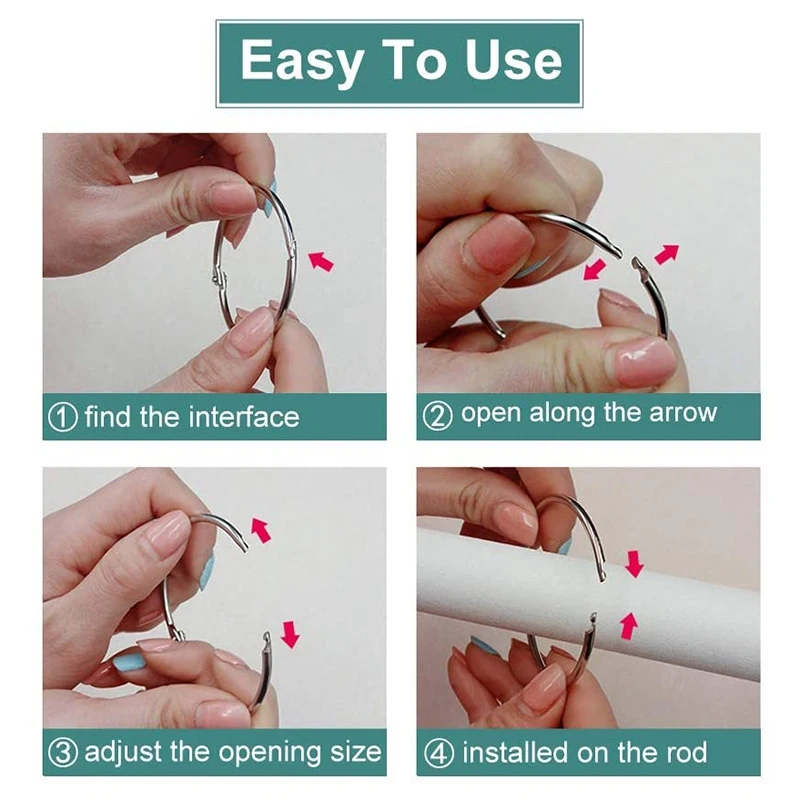 Easy To Use

① find the interface

② open along the arrow

③ adjust the opening size

④ installed on the rod