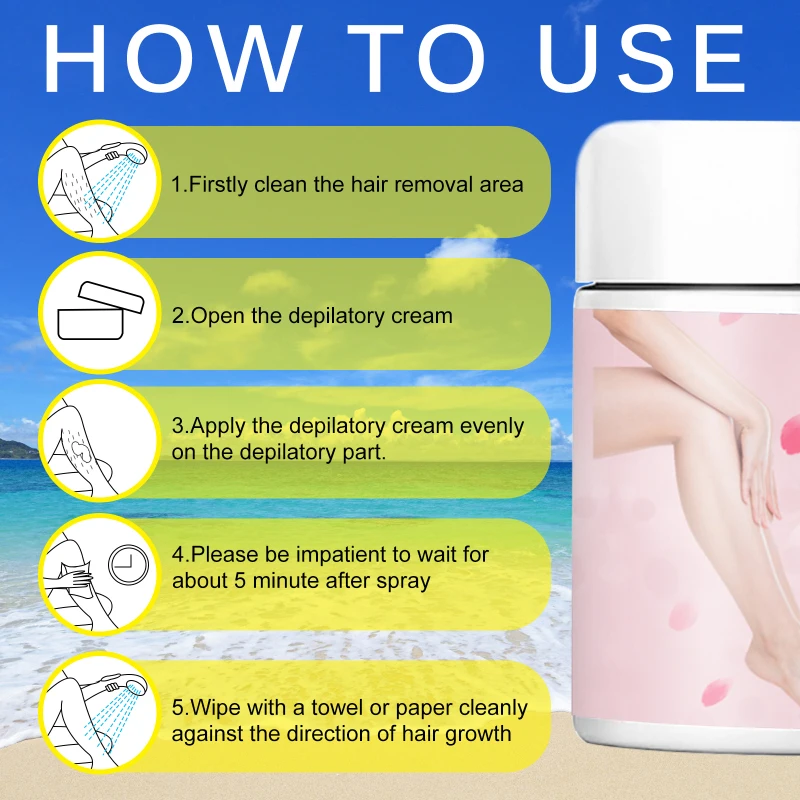 HOW TO USE

1.Firstly clean the hair removal area

2.Open the depilatory cream

3.Apply the depilatory cream evenly on the depilatory part.

4.Please be impatient to wait for about 5 minute after spray

5.Wipe with a towel or paper cleanly against the direction of hair growth