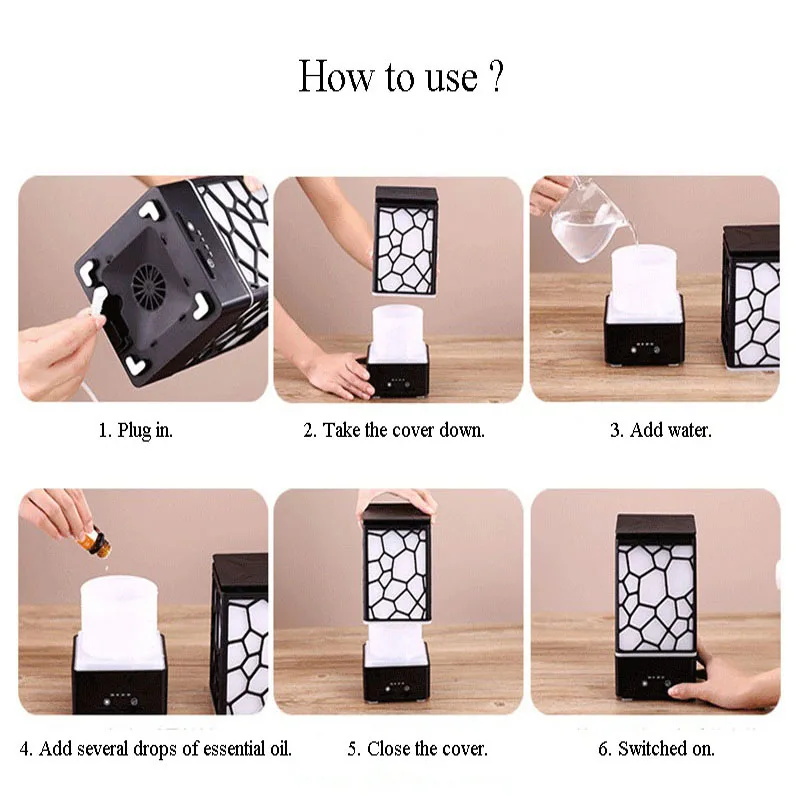 How to use ?

1. Plug in.

2. Take the cover down.

3. Add water.

4. Add several drops of essential oil.

5. Close the cover.

6. Switched on.